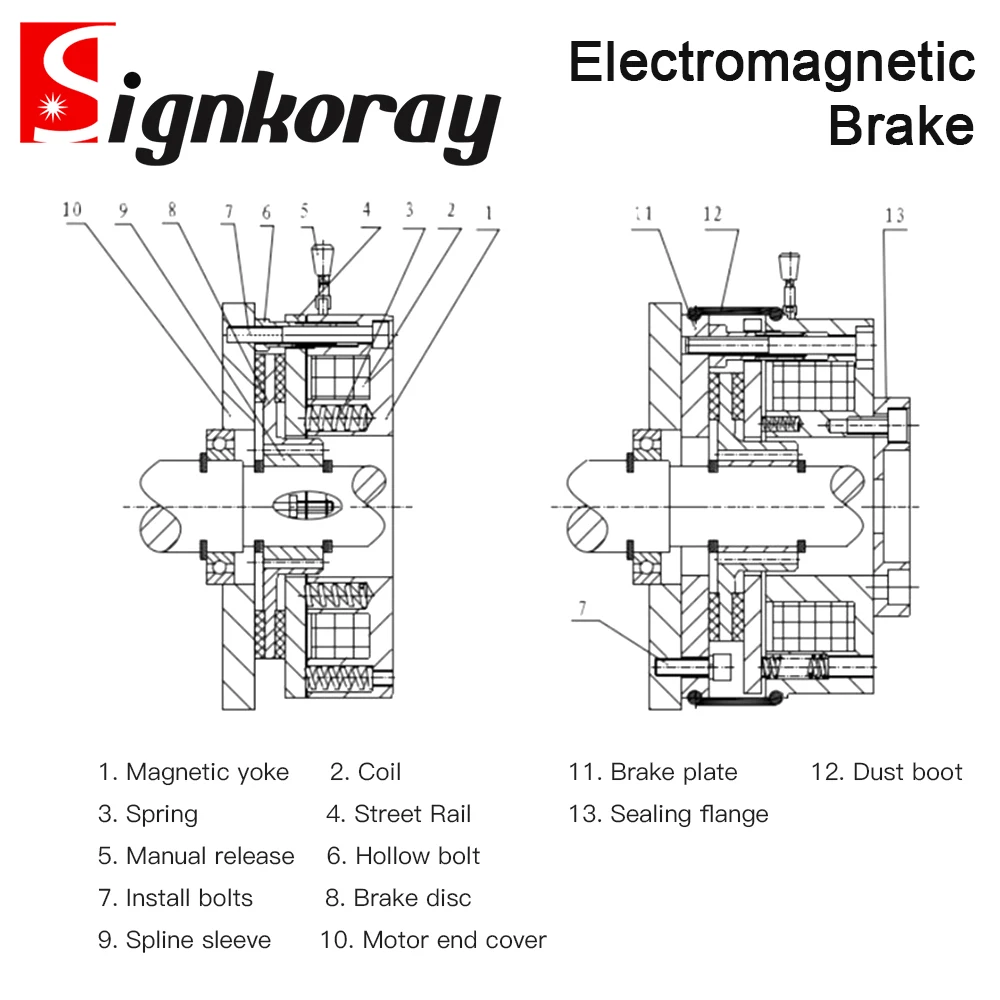 Signkoray

Electromagnetic Brake

10 9 8 7 6 5 4 3 2 1

11 12 13

7

1. Magnetic yoke
2. Coil
3. Spring
4. Street Rail
5. Manual release
6. Hollow bolt
7. Install bolts
8. Brake disc
9. Spline sleeve
10. Motor end cover

11. Brake plate
12. Dust boot
13. Sealing flange