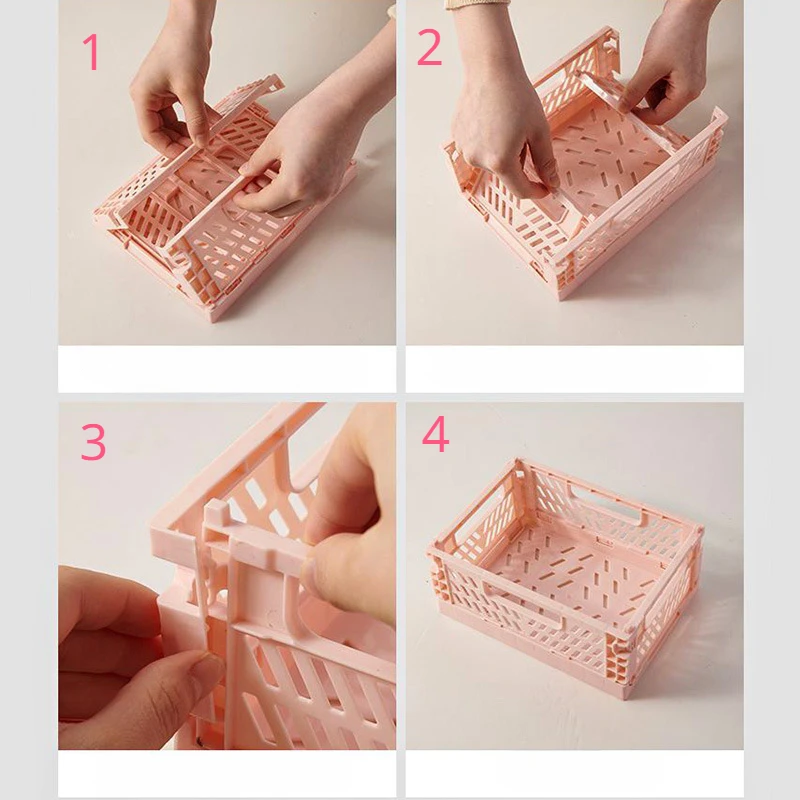 1

2

3

4