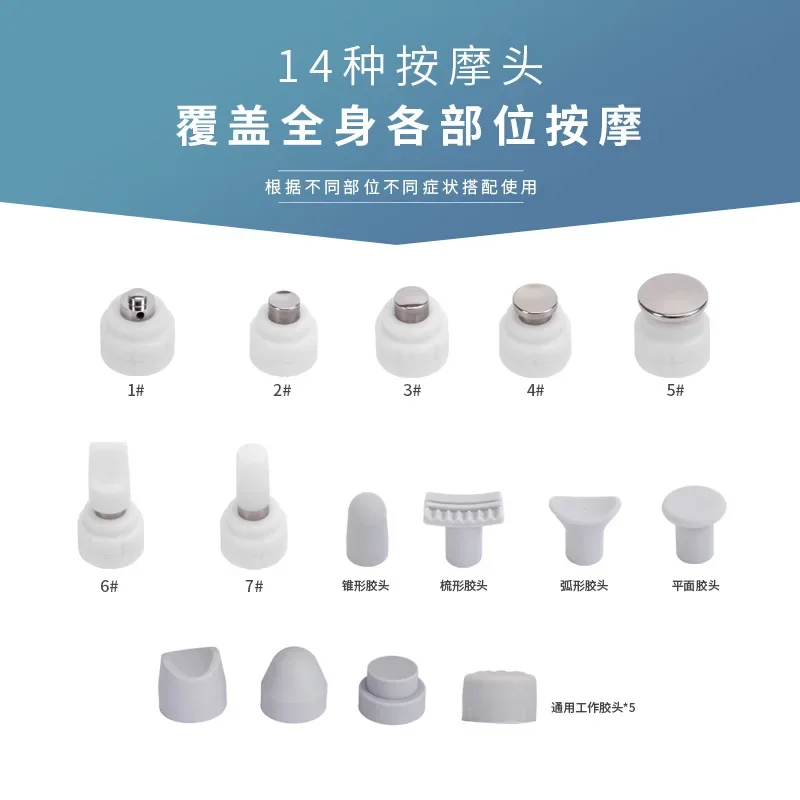 14种按摩头
覆盖全身各部位按摩

根据不同部位不同症状搭配使用

1#

2#

3#

4#

5#

6#

7#

锥形胶头

梳形胶头

弧形胶头

平面胶头

通用工作胶头*5