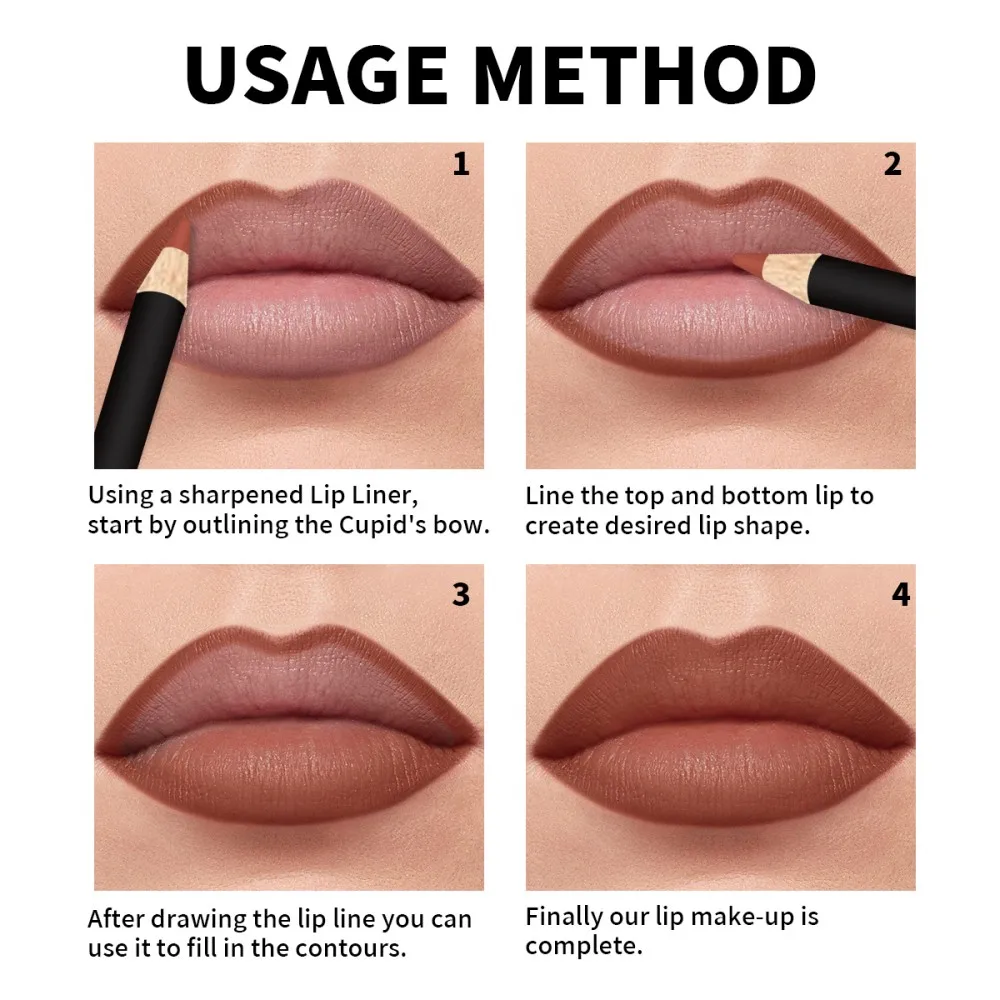 USAGE METHOD

1

Using a sharpened Lip Liner, start by outlining the Cupid's bow.

2

Line the top and bottom lip to create desired lip shape.

3

After drawing the lip line you can use it to fill in the contours.

4

Finally our lip make-up is complete.