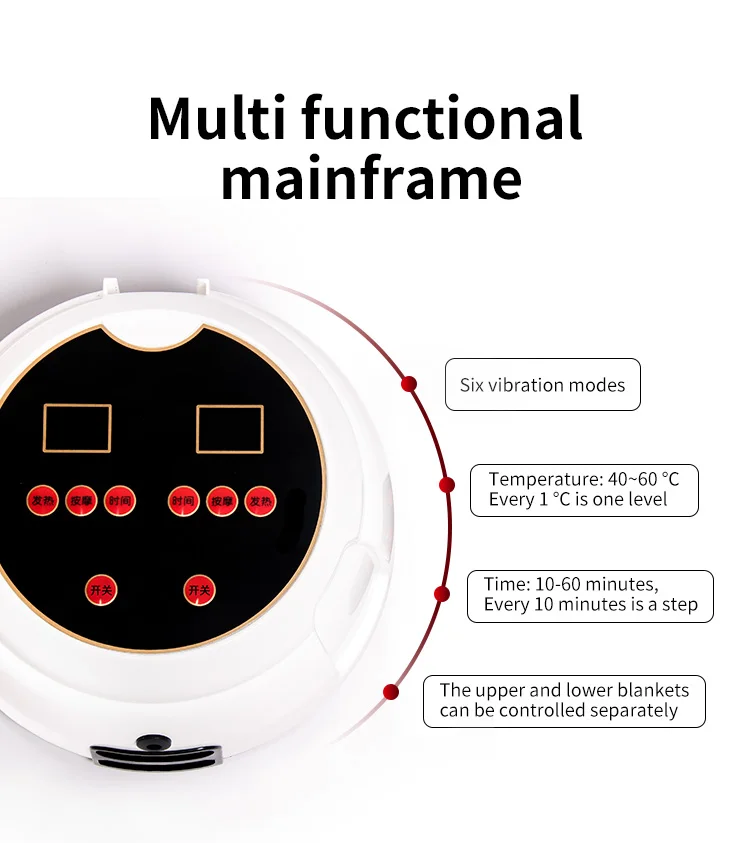 Multi functional mainframe

发热 按摩 时间 时间 按摩 发热

开关 开关

Six vibration modes

Temperature: 40~60 °C
Every 1 °C is one level

Time: 10-60 minutes,
Every 10 minutes is a step

The upper and lower blankets can be controlled separately