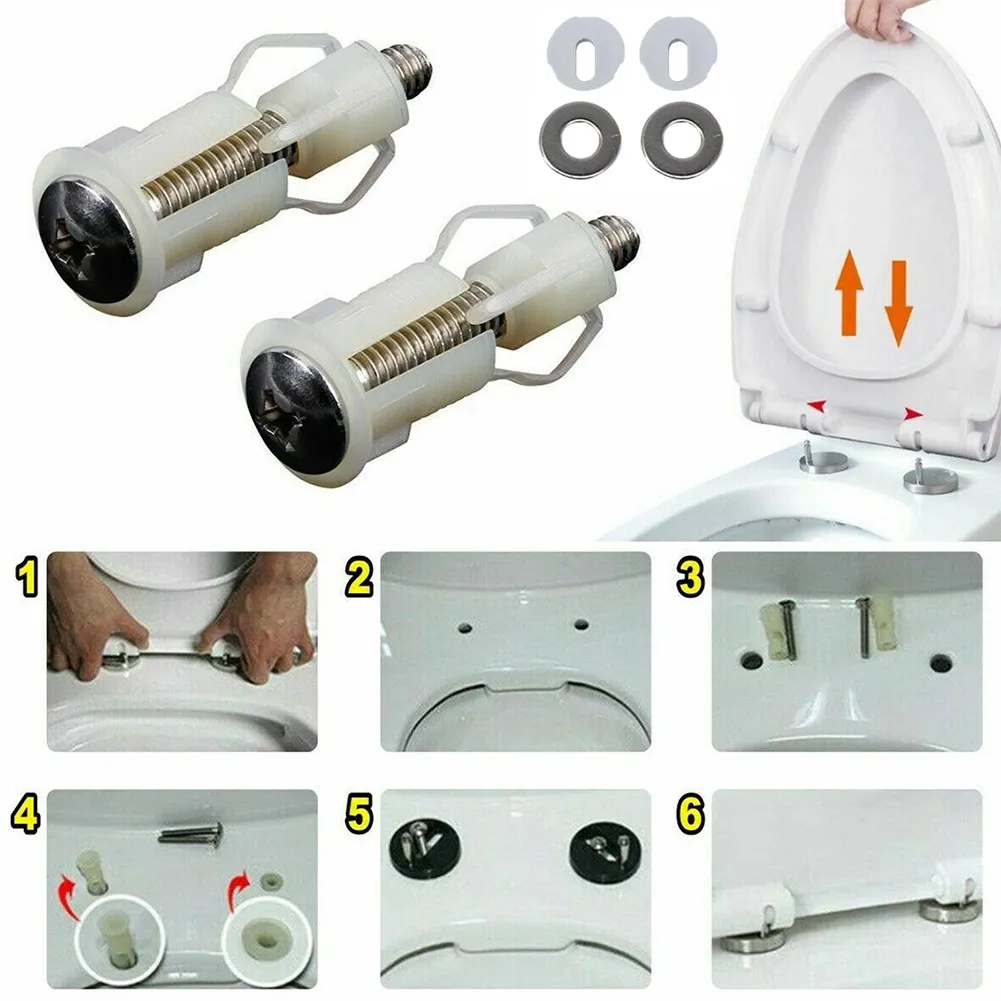 1
2
3
4
5
6