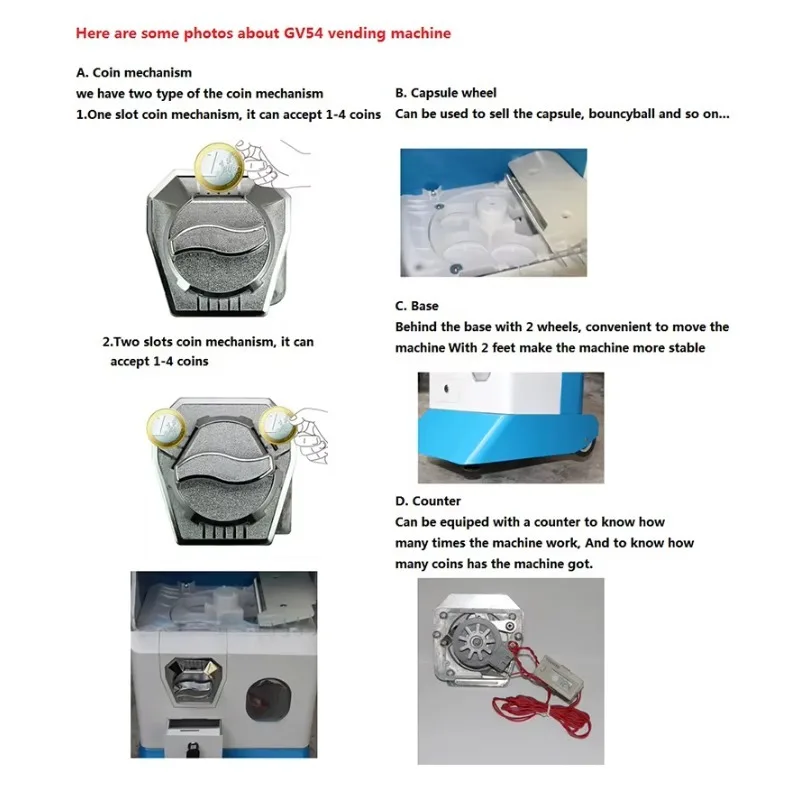 Here are some photos about GV54 vending machine

A. Coin mechanism
we have two type of the coin mechanism
1.One slot coin mechanism, it can accept 1-4 coins

2.Two slots coin mechanism, it can accept 1-4 coins

B. Capsule wheel
Can be used to sell the capsule, bouncyball and so on...

C. Base
Behind the base with 2 wheels, convenient to move the machine With 2 feet make the machine more stable

D. Counter
Can be equiped with a counter to know how many times the machine work, And to know how many coins has the machine got.