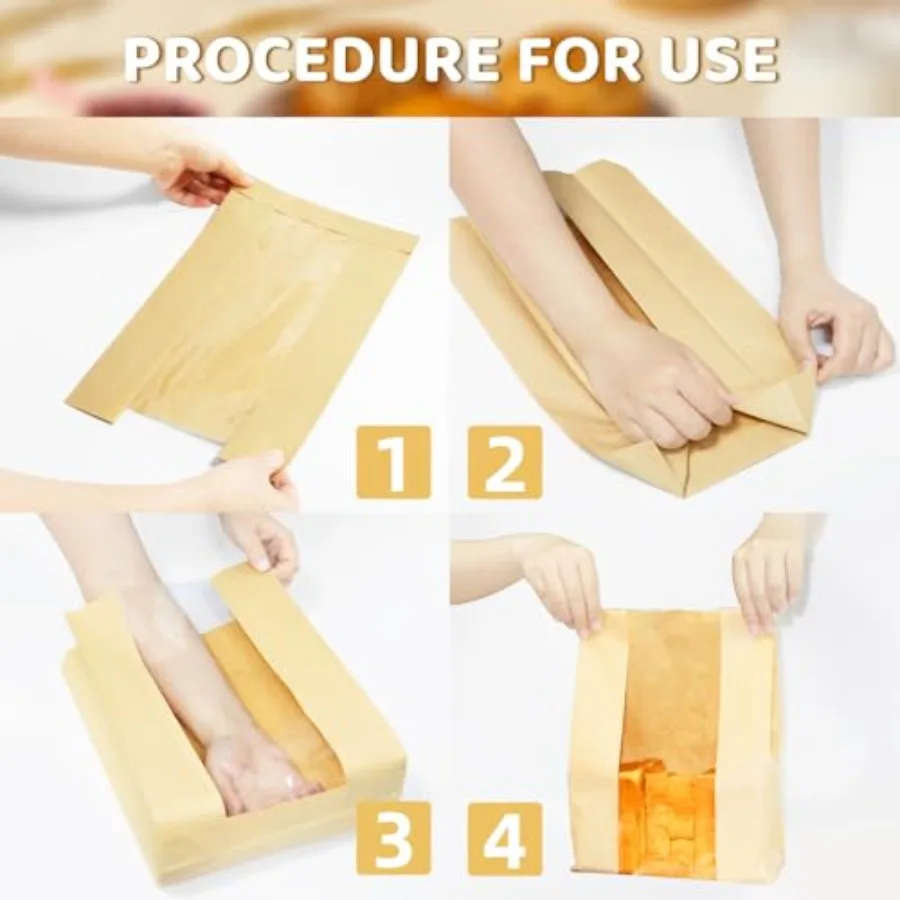 PROCEDURE FOR USE

1

2

3

4