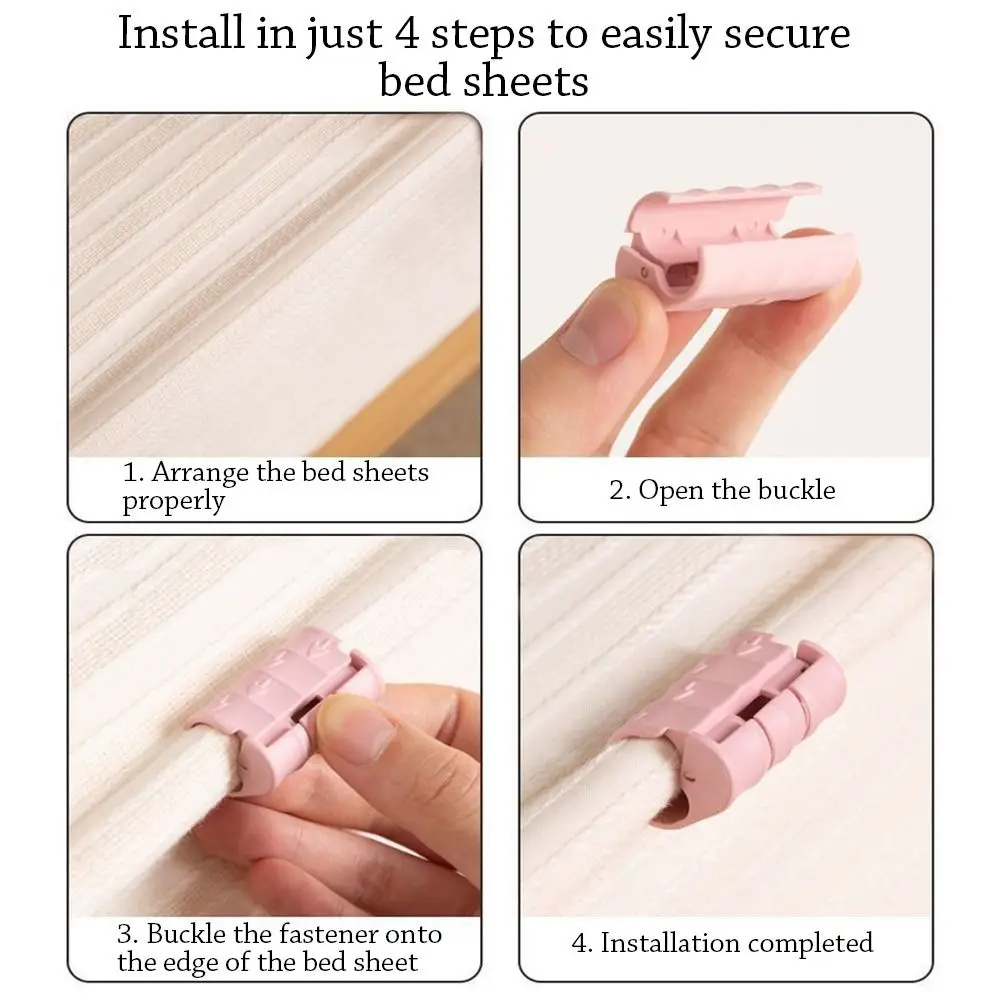 Install in just 4 steps to easily secure bed sheets

1. Arrange the bed sheets properly

2. Open the buckle

3. Buckle the fastener onto the edge of the bed sheet

4. Installation completed