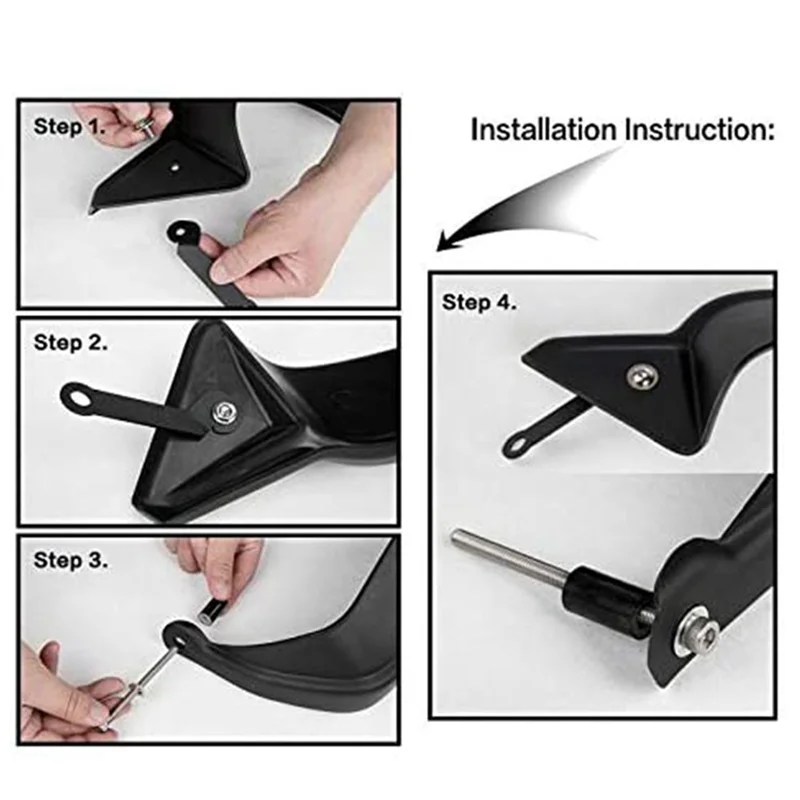 Installation Instruction:

Step 1.

Step 2.

Step 3.

Step 4.