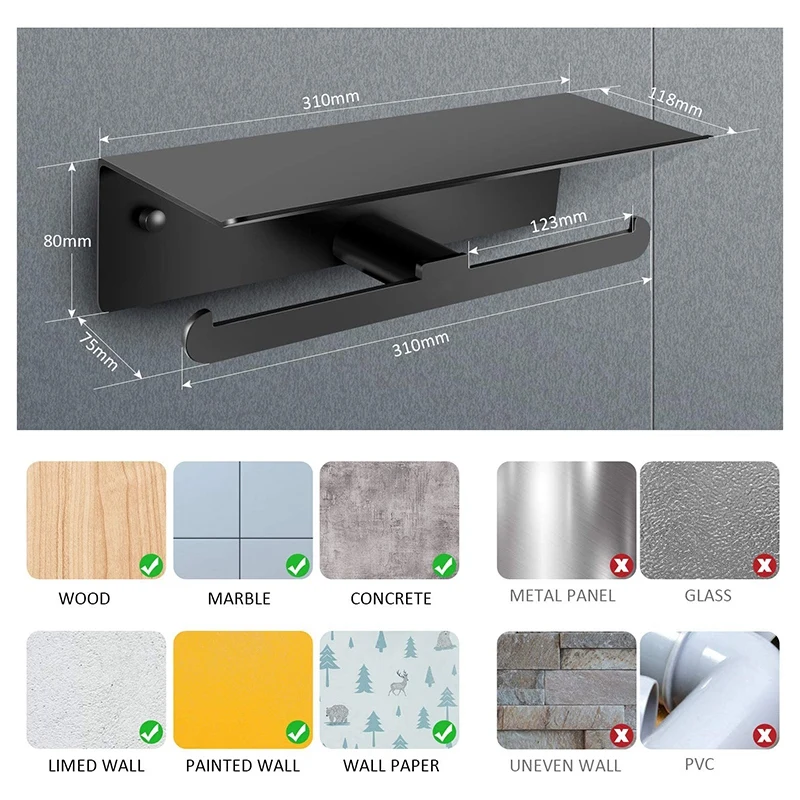 310mm

118mm

80mm

123mm

75mm

310mm

WOOD

MARBLE

CONCRETE

METAL PANEL

GLASS

LIMED WALL

PAINTED WALL

WALL PAPER

UNEVEN WALL

PVC