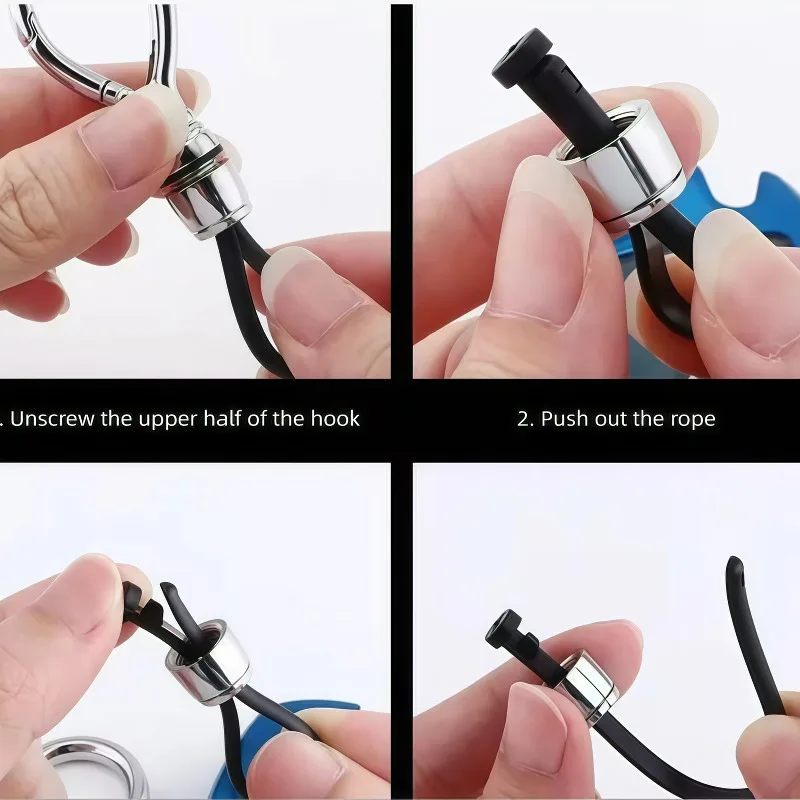 . Unscrew the upper half of the hook

2. Push out the rope