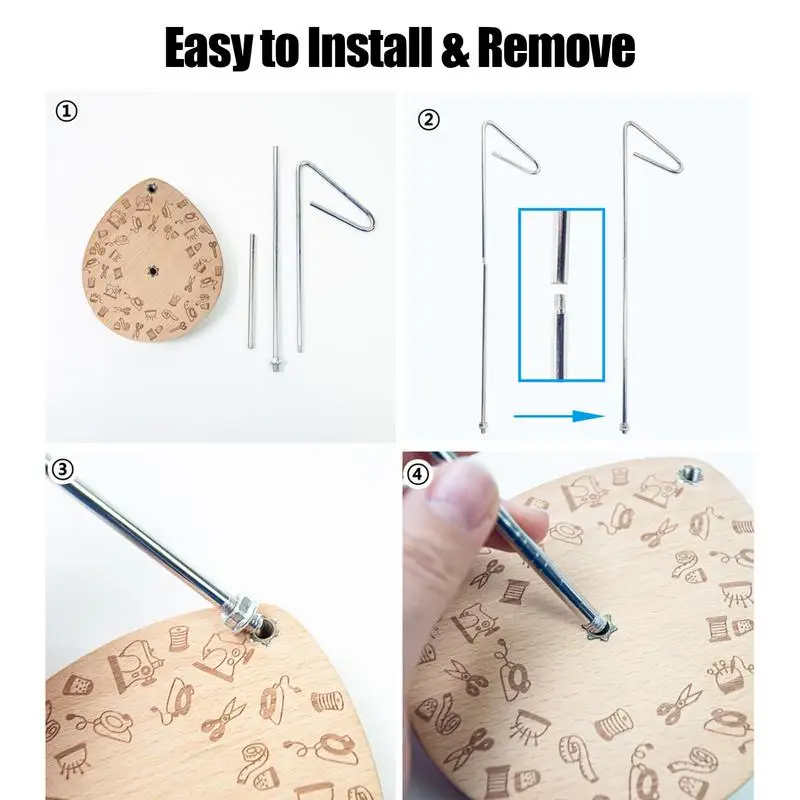 Easy to Install & Remove

①

②

③

④