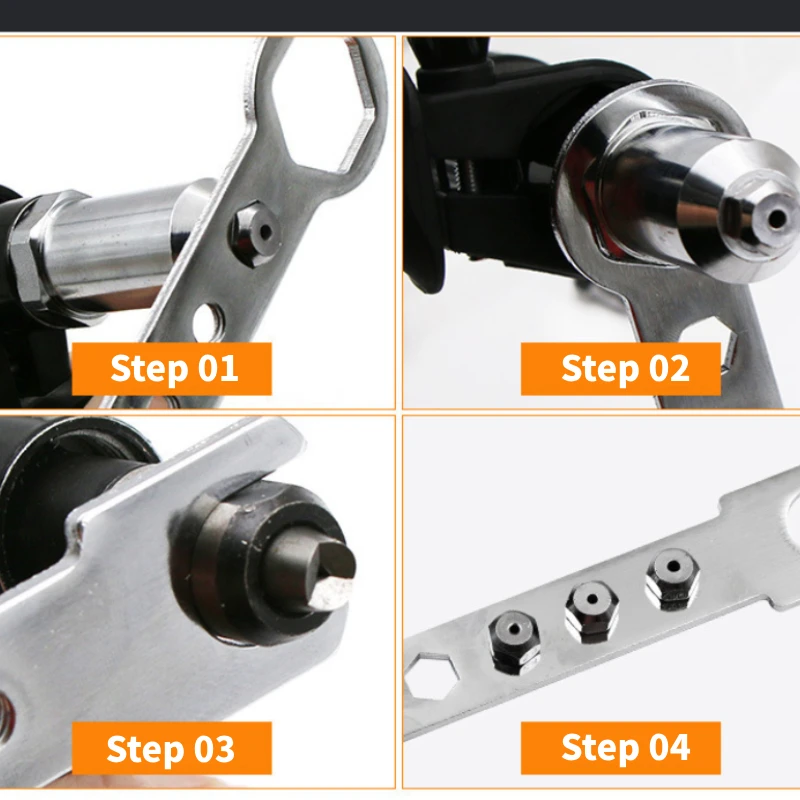 Step 01

Step 02

Step 03

Step 04