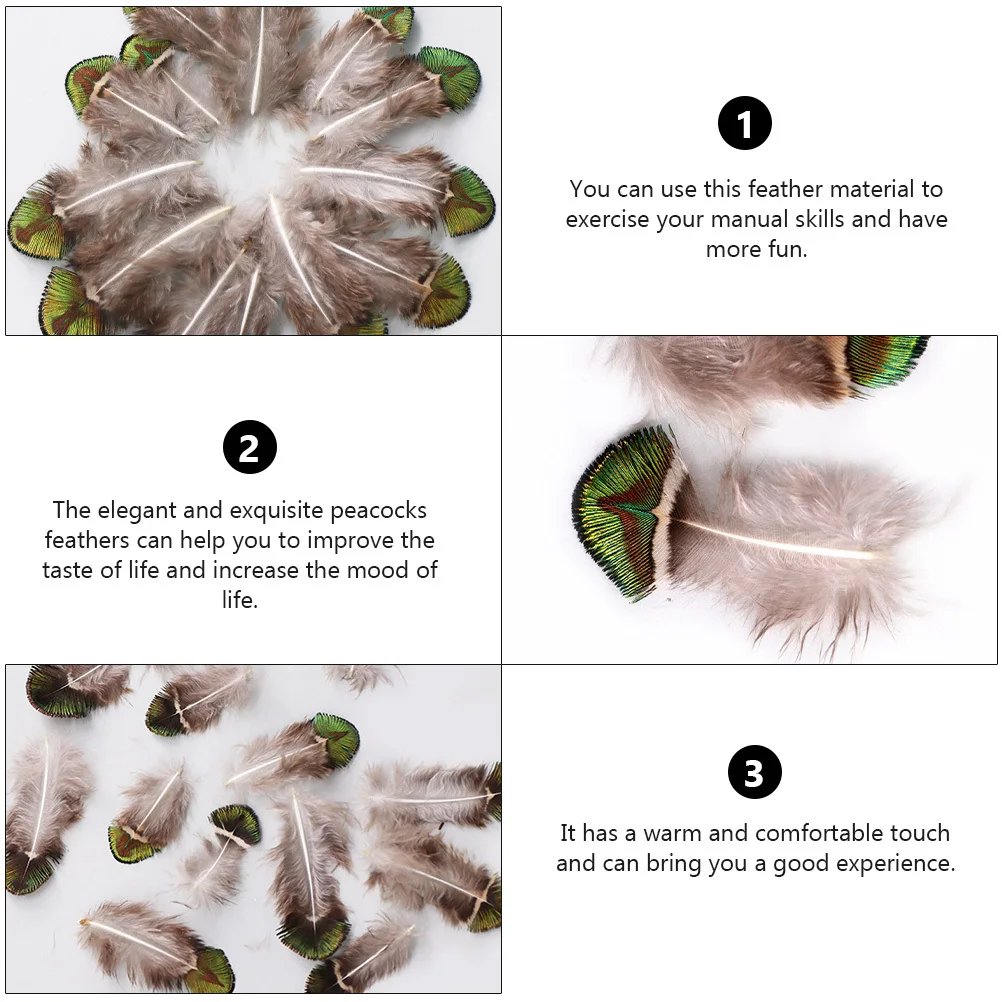 1

You can use this feather material to exercise your manual skills and have more fun.

2

The elegant and exquisite peacocks feathers can help you to improve the taste of life and increase the mood of life.

3

It has a warm and comfortable touch and can bring you a good experience.