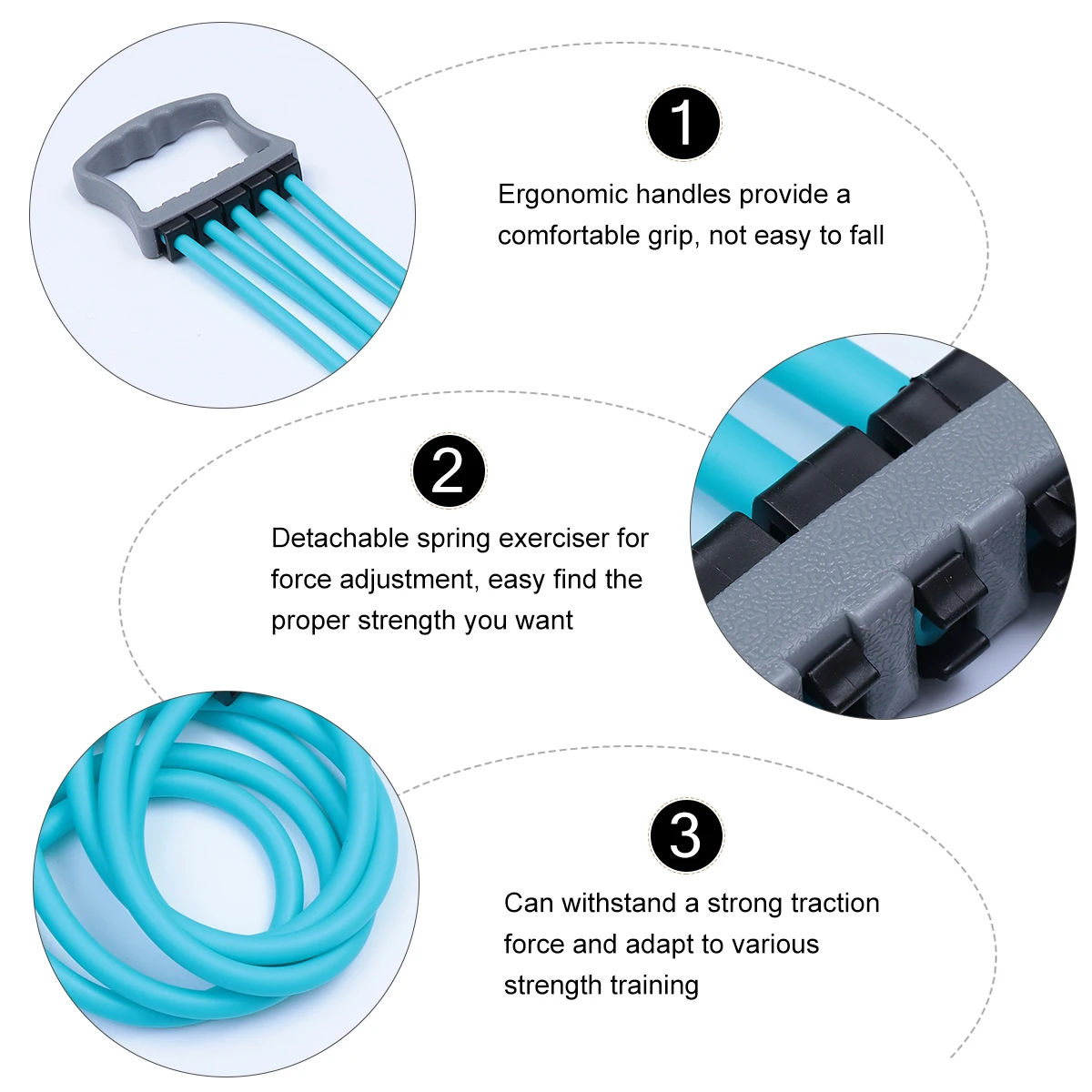 1

Ergonomic handles provide a comfortable grip, not easy to fall

2

Detachable spring exerciser for force adjustment, easy find the proper strength you want

3

Can withstand a strong traction force and adapt to various strength training