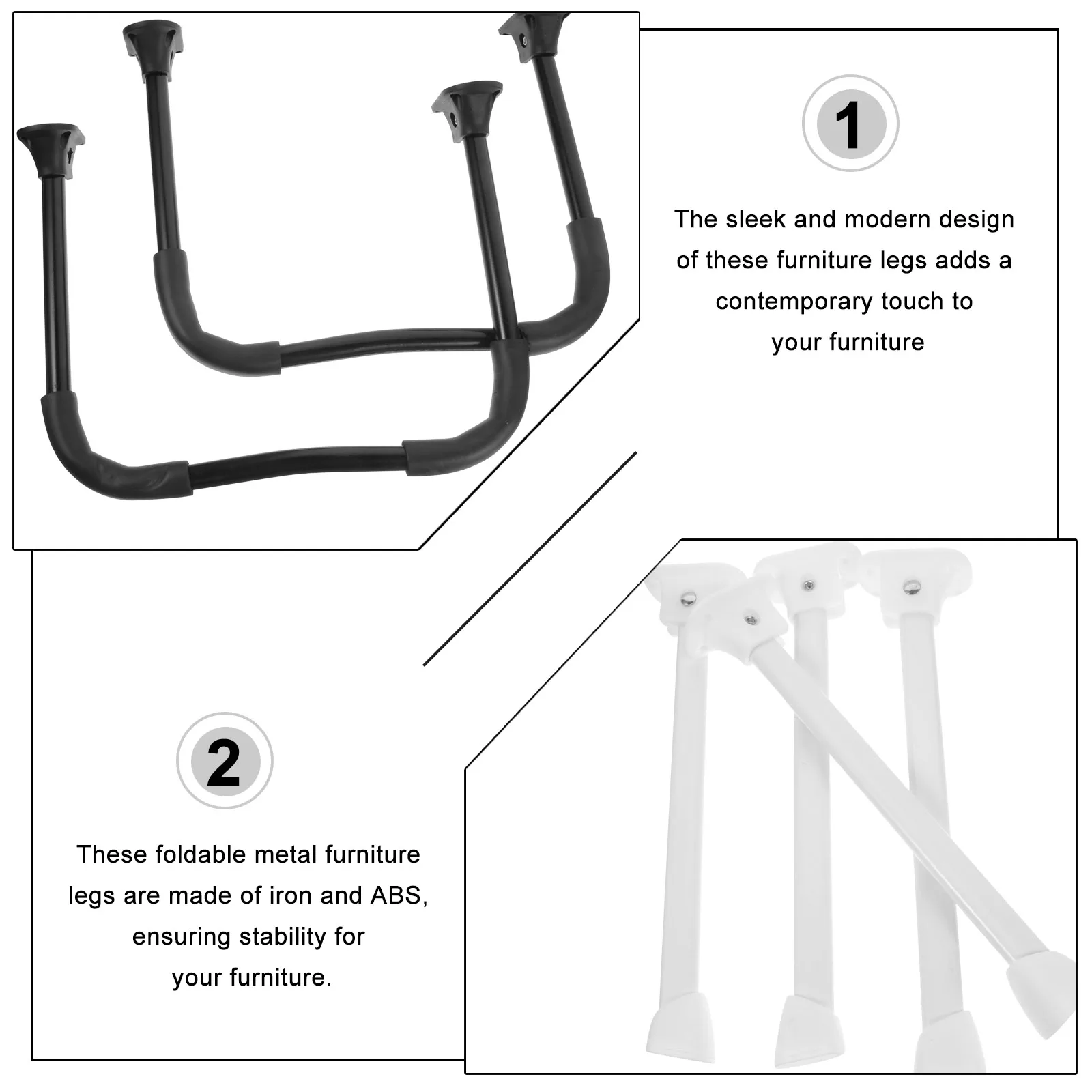 1

The sleek and modern design of these furniture legs adds a contemporary touch to your furniture

2

These foldable metal furniture legs are made of iron and ABS, ensuring stability for your furniture.