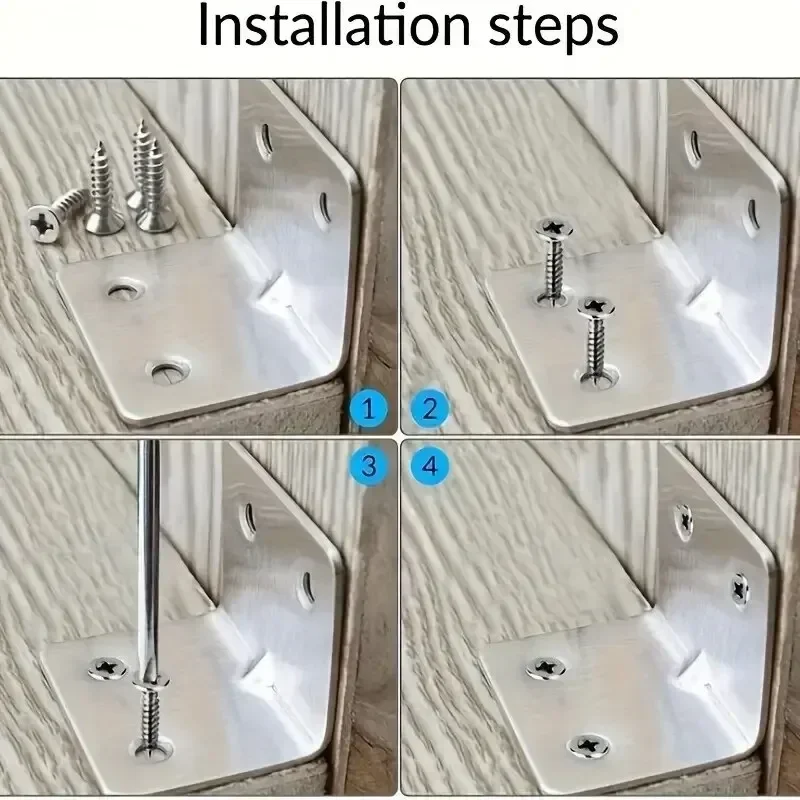 Installation steps

1

2

3

4