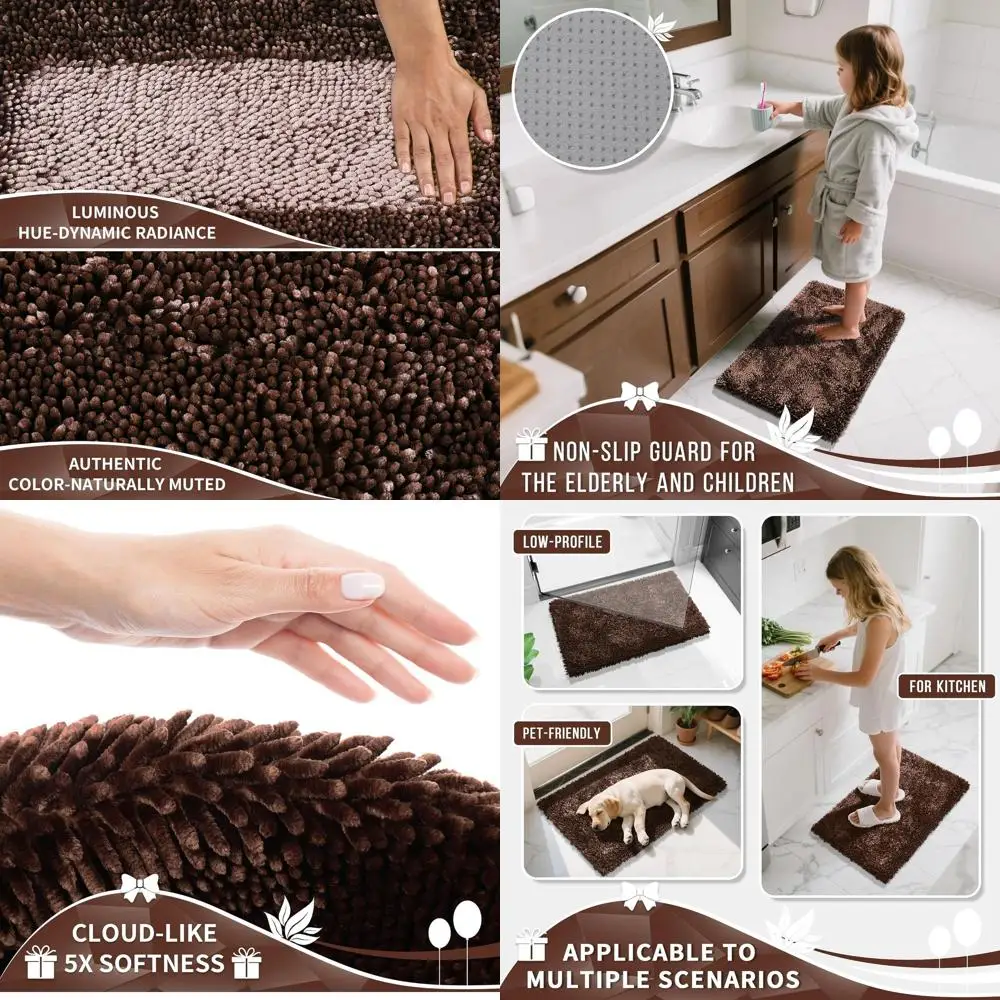 LUMINOUS
HUE-DYNAMIC RADIANCE

AUTHENTIC
COLOR-NATURALLY MUTED

NON-SLIP GUARD FOR
THE ELDERLY AND CHILDREN

CLOUD-LIKE
5X SOFTNESS

LOW-PROFILE

PET-FRIENDLY

FOR KITCHEN

APPLICABLE TO
MULTIPLE SCENARIOS