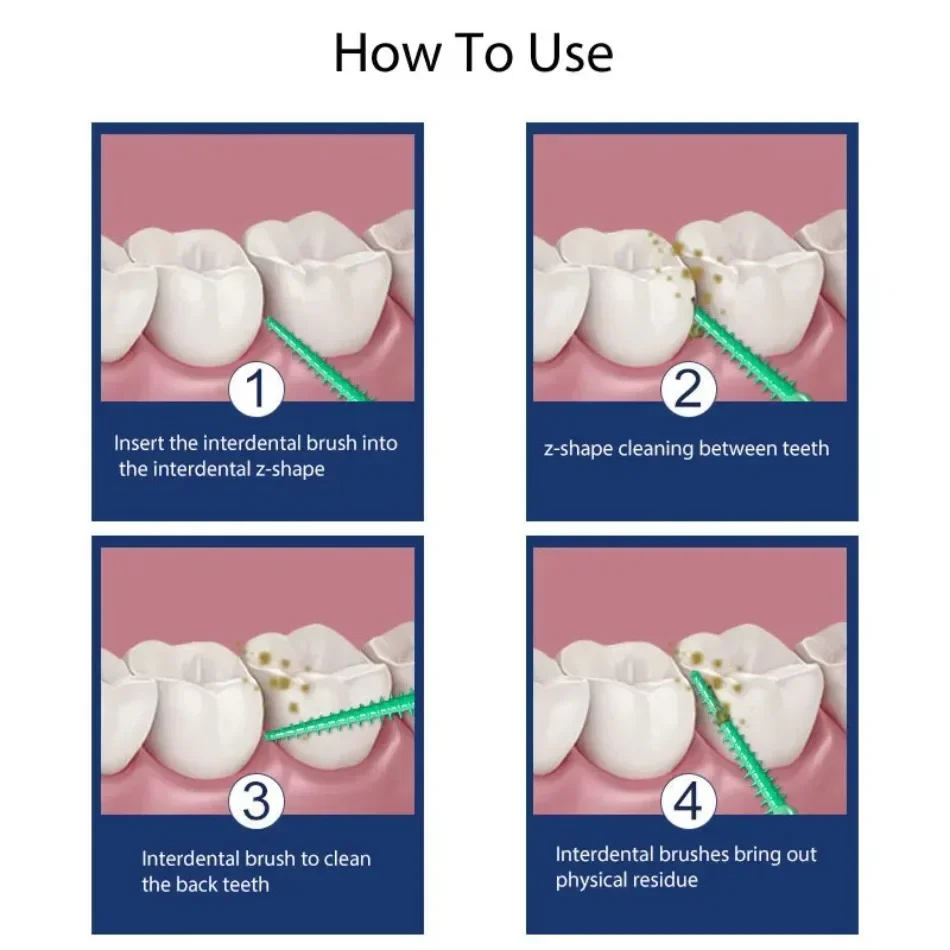 How To Use

1

Insert the interdental brush into the interdental z-shape

2

z-shape cleaning between teeth

3

Interdental brush to clean the back teeth

4

Interdental brushes bring out physical residue