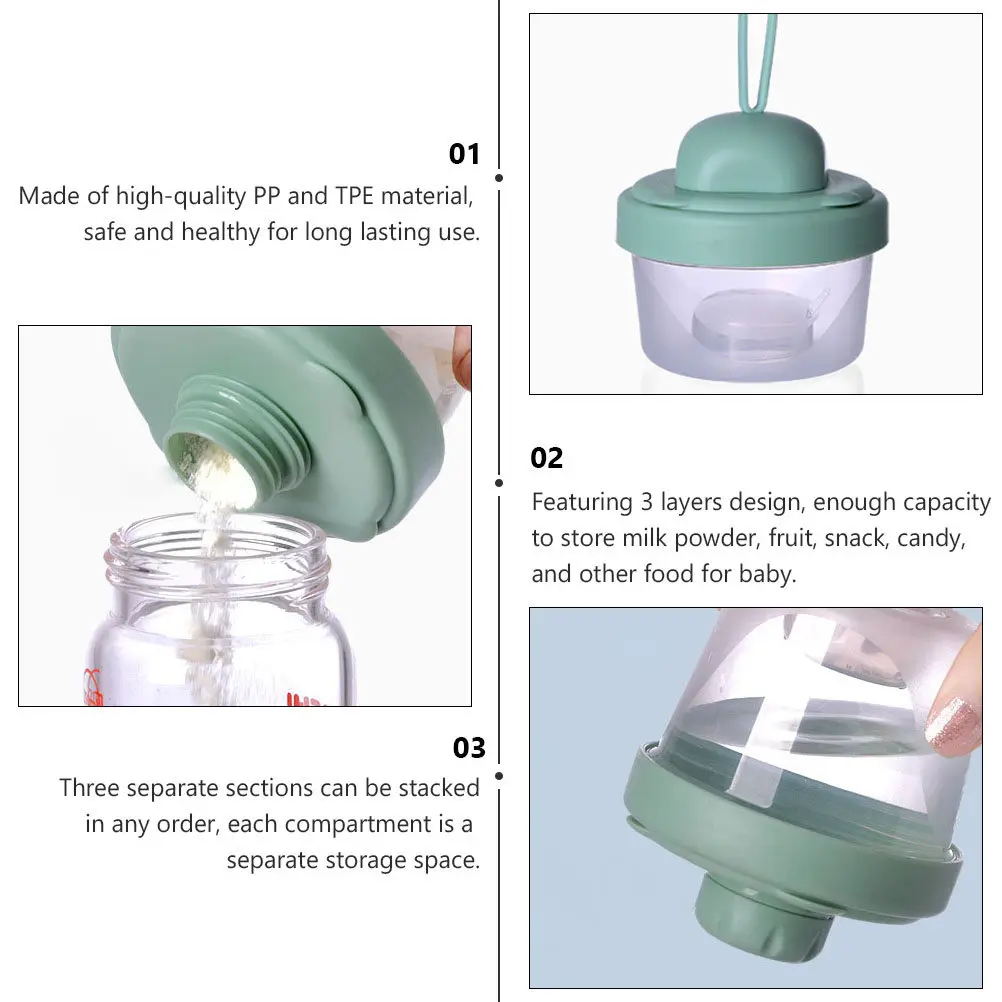 01
Made of high-quality PP and TPE material, safe and healthy for long lasting use.

02
Featuring 3 layers design, enough capacity to store milk powder, fruit, snack, candy, and other food for baby.

03
Three separate sections can be stacked in any order, each compartment is a separate storage space.