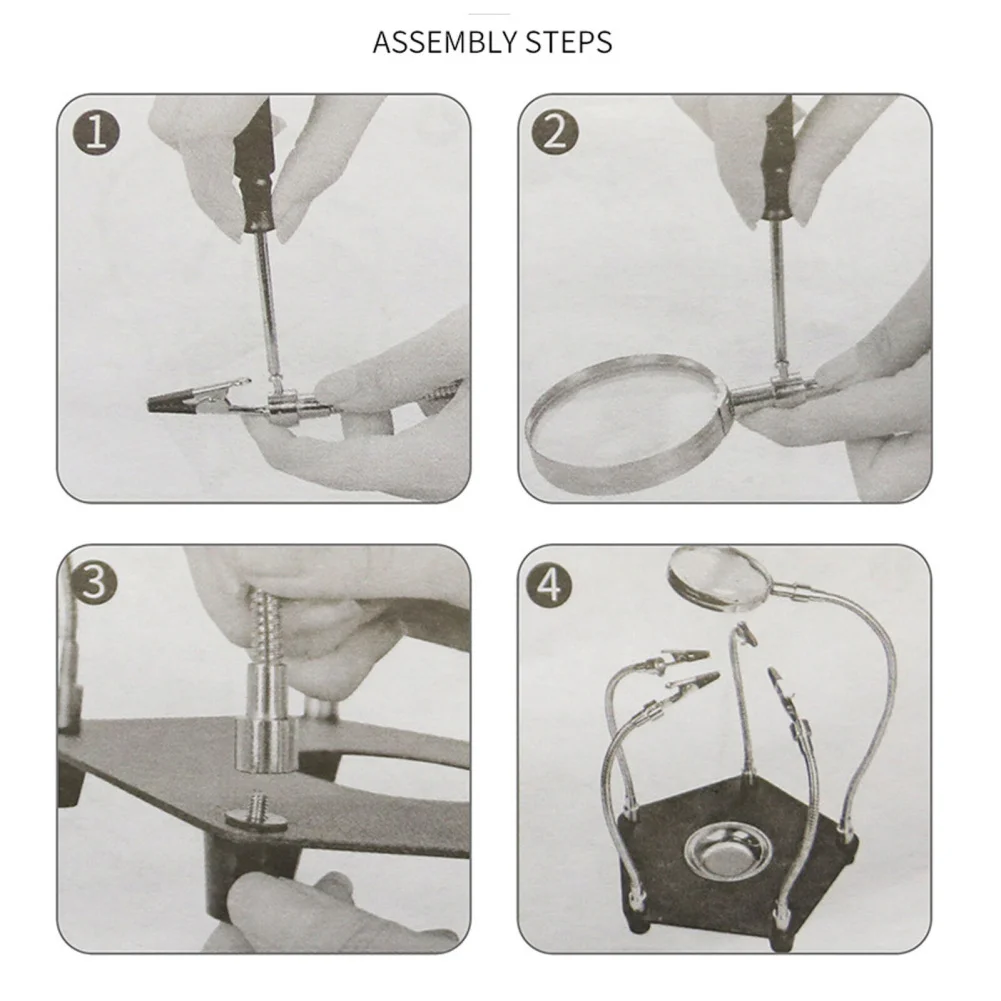 ASSEMBLY STEPS

1

2

3

4