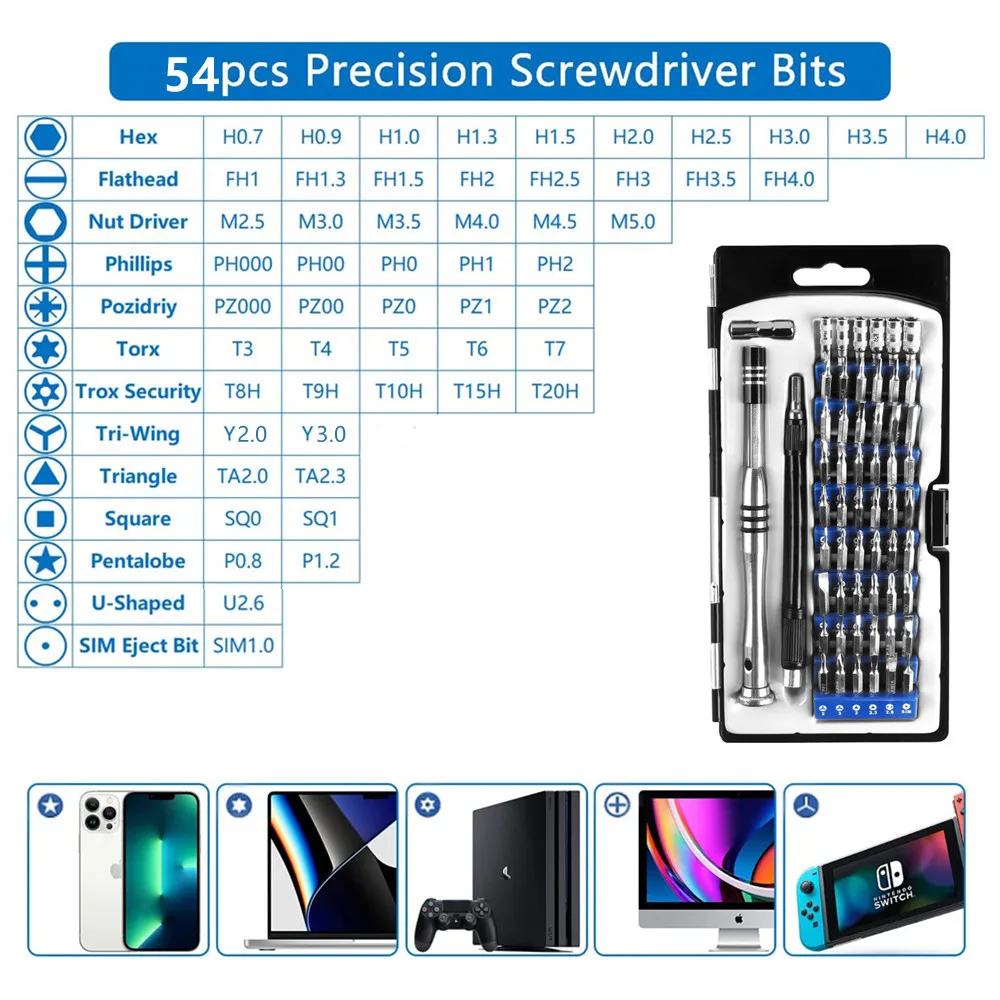 54pcs Precision Screwdriver Bits

| Hex | H0.7 | H0.9 | H1.0 | H1.3 | H1.5 | H2.0 | H2.5 | H3.0 | H3.5 | H4.0 |
|---|---|---|---|---|---|---|---|---|---|---|
| Flathead | FH1 | FH1.3 | FH1.5 | FH2 | FH2.5 | FH3 | FH3.5 | FH4.0 | | |
| Nut Driver | M2.5 | M3.0 | M3.5 | M4.0 | M4.5 | M5.0 | | | | |
| Phillips | PH000 | PH00 | PH0 | PH1 | PH2 | | | | | |
| Pozidriy | PZ000 | PZ00 | PZ0 | PZ1 | PZ2 | | | | | |
| Torx | T3 | T4 | T5 | T6 | T7 | | | | | |
| Trox Security | T8H | T9H | T10H | T15H | T20H | | | | | |
| Tri-Wing | Y2.0 | Y3.0 | | | | | | | | |
| Triangle | TA2.0 | TA2.3 | | | | | | | | |
| Square | SQ0 | SQ1 | | | | | | | | |
| Pentalobe | P0.8 | P1.2 | | | | | | | | |
| U-Shaped | U2.6 | | | | | | | | | |
| SIM Eject Bit | SIM1.0 | | | | | | | | | |

NINTENDO SWITCH