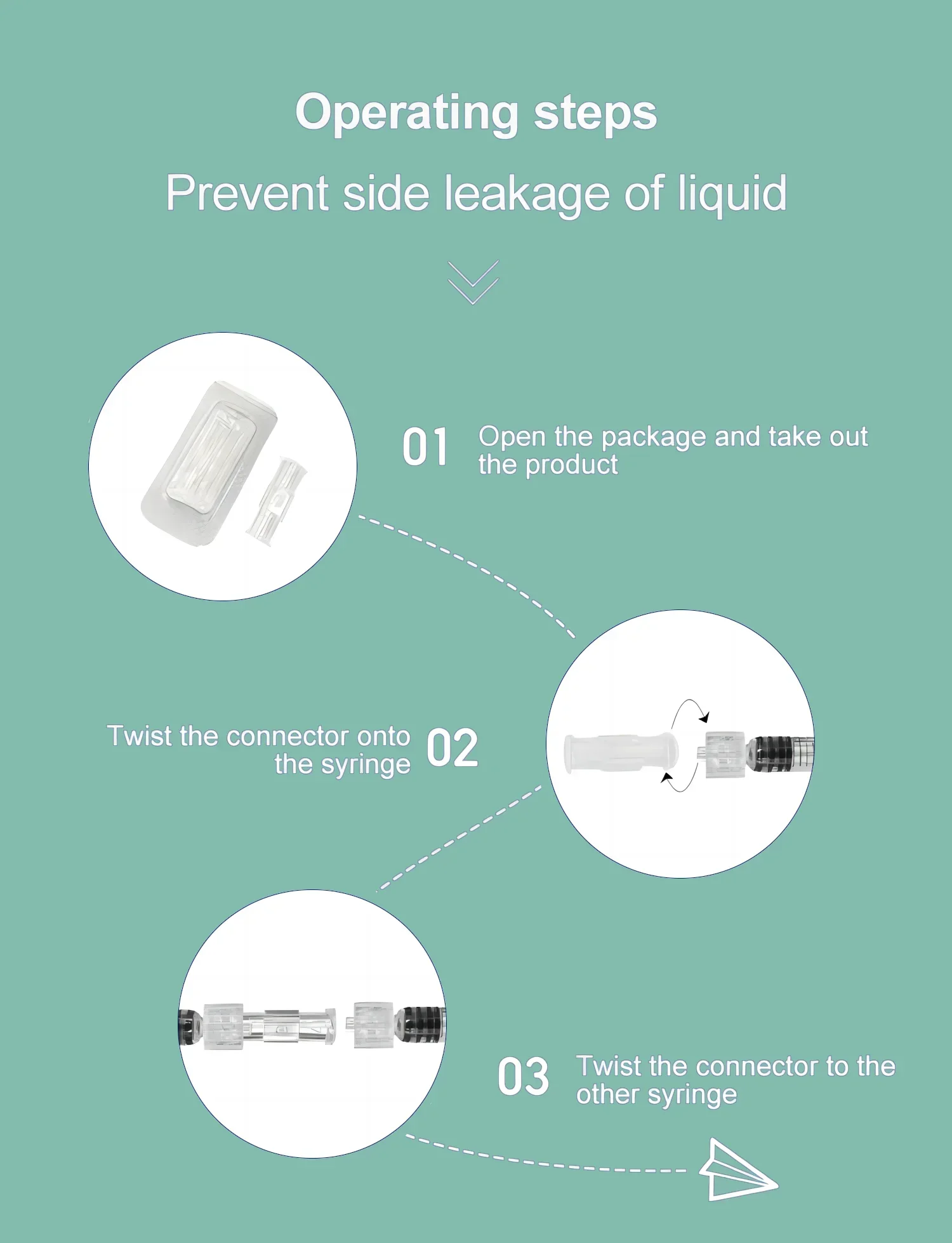 Operating steps

Prevent side leakage of liquid

01 Open the package and take out the product

Twist the connector onto the syringe 02

03 Twist the connector to the other syringe