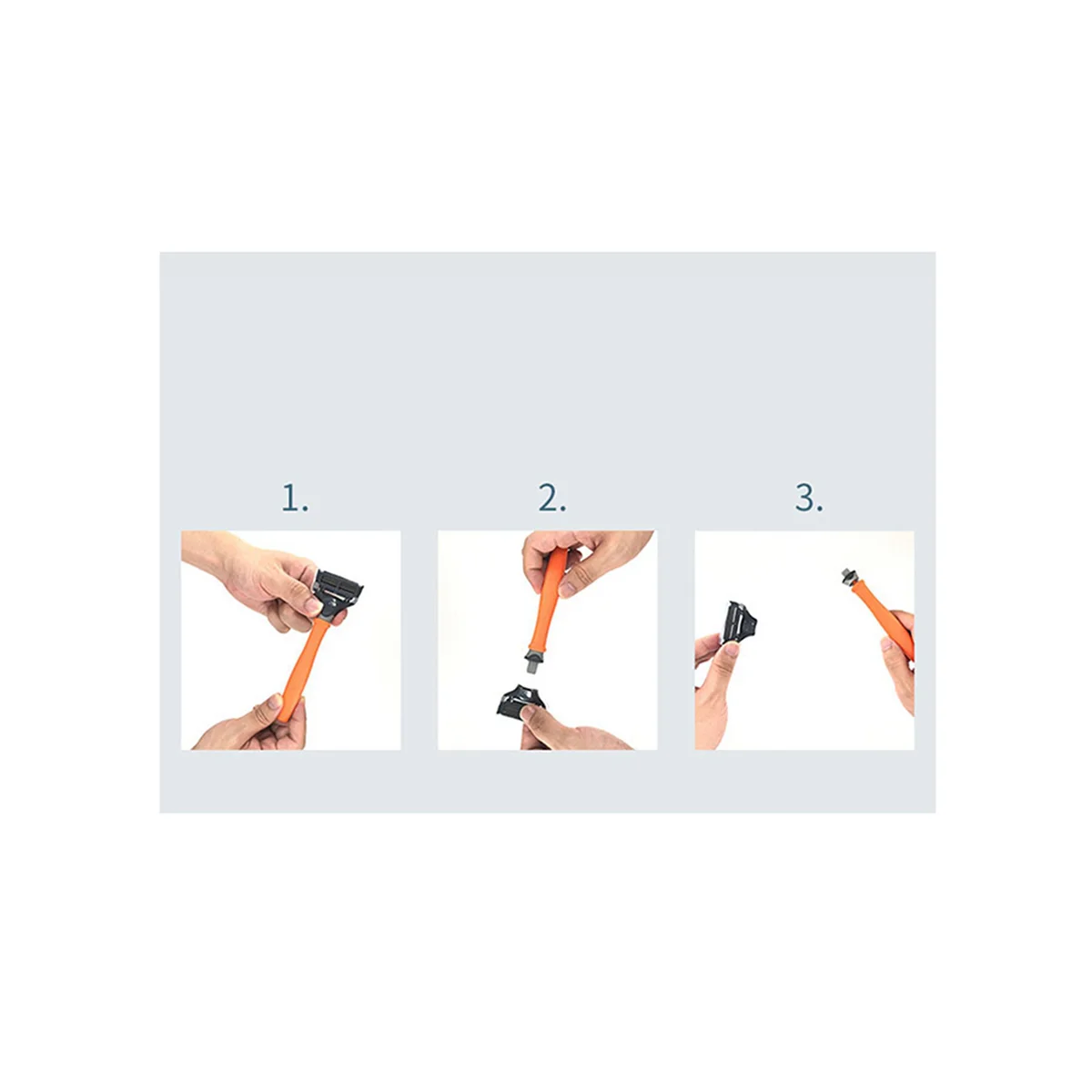 1.

2.

3.