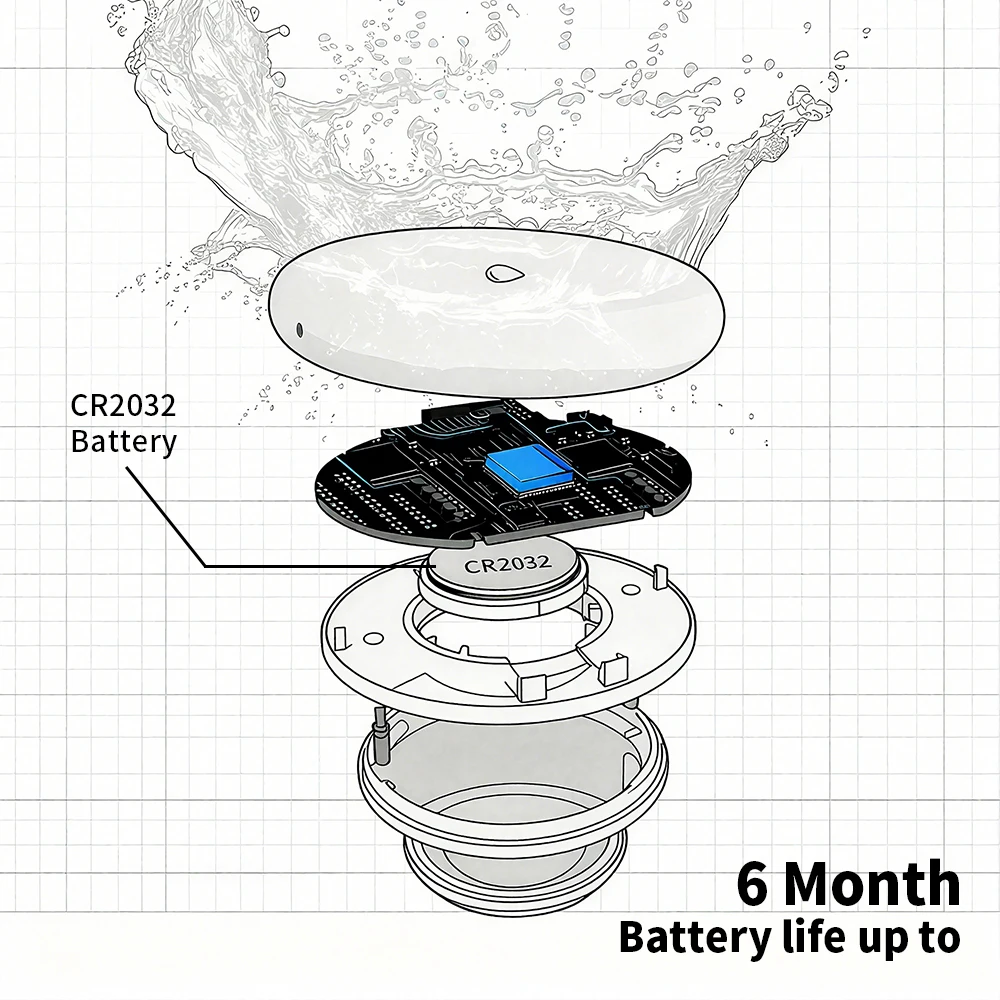 CR2032
Battery

CR2032

6 Month
Battery life up to