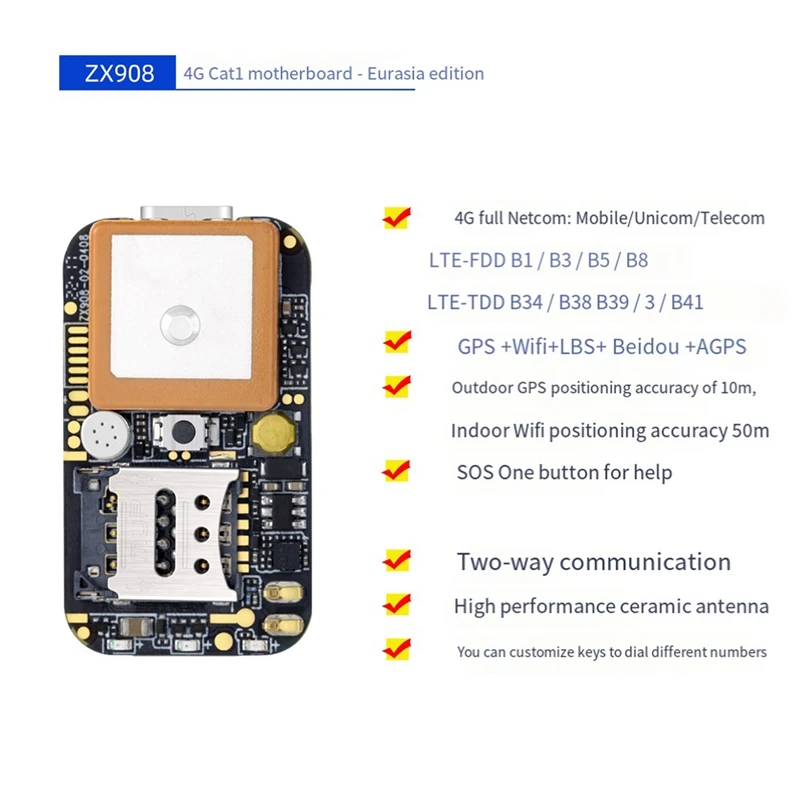 ZX908 4G Cat1 motherboard - Eurasia edition

ZX908-02-0408

4G full Netcom: Mobile/Unicom/Telecom

LTE-FDD B1 / B3 / B5 / B8

LTE-TDD B34 / B38 B39 / 3 / B41

GPS +Wifi+LBS+ Beidou +AGPS

Outdoor GPS positioning accuracy of 10m,

Indoor Wifi positioning accuracy 50m

SOS One button for help

Two-way communication

High performance ceramic antenna

You can customize keys to dial different numbers