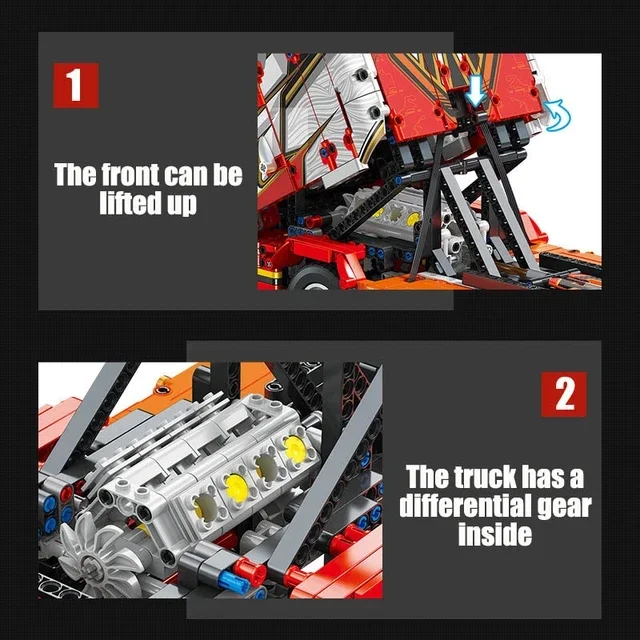 1

The front can be lifted up

2

The truck has a differential gear inside