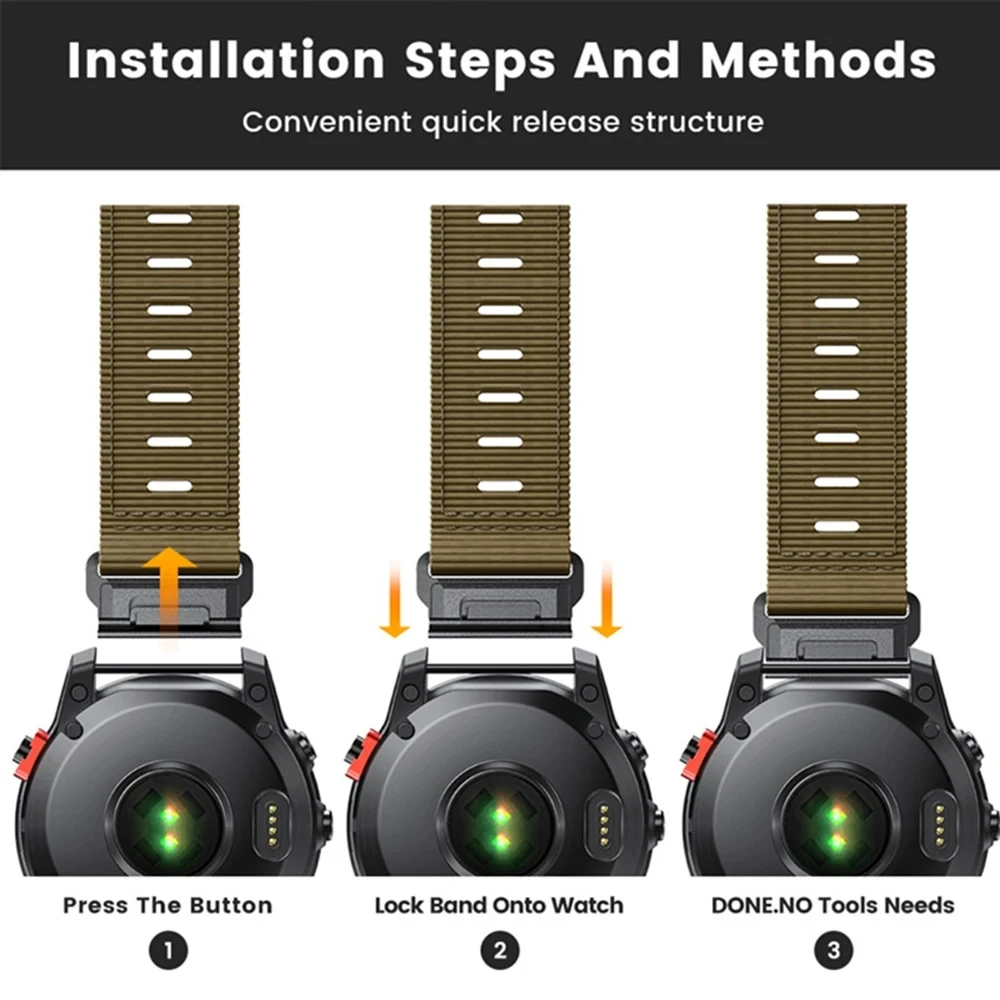 Installation Steps And Methods
Convenient quick release structure

Press The Button
1

Lock Band Onto Watch
2

DONE.NO Tools Needs
3