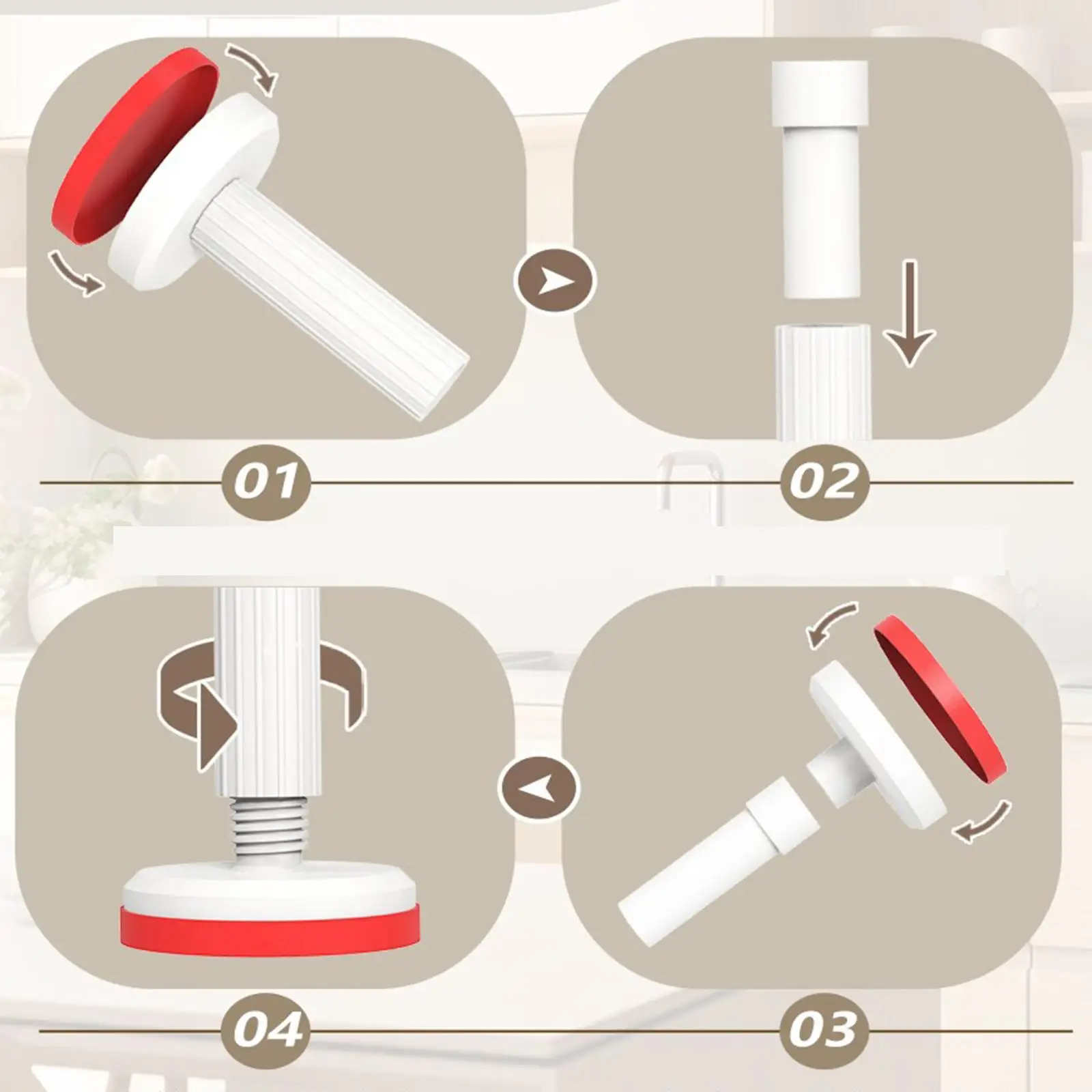 01

02

04

03