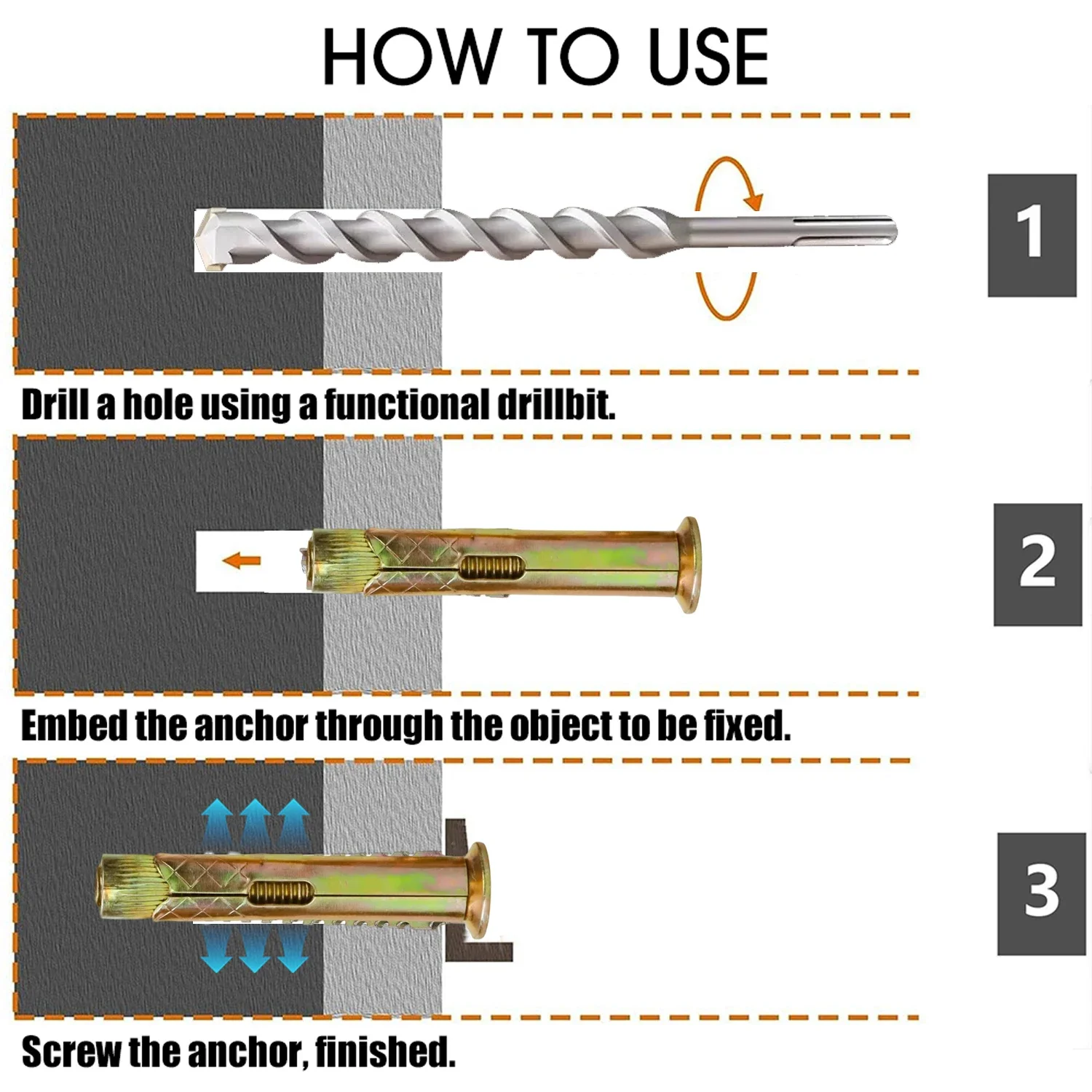 HOW TO USE

1

Drill a hole using a functional drillbit.

2

Embed the anchor through the object to be fixed.

3

Screw the anchor, finished.