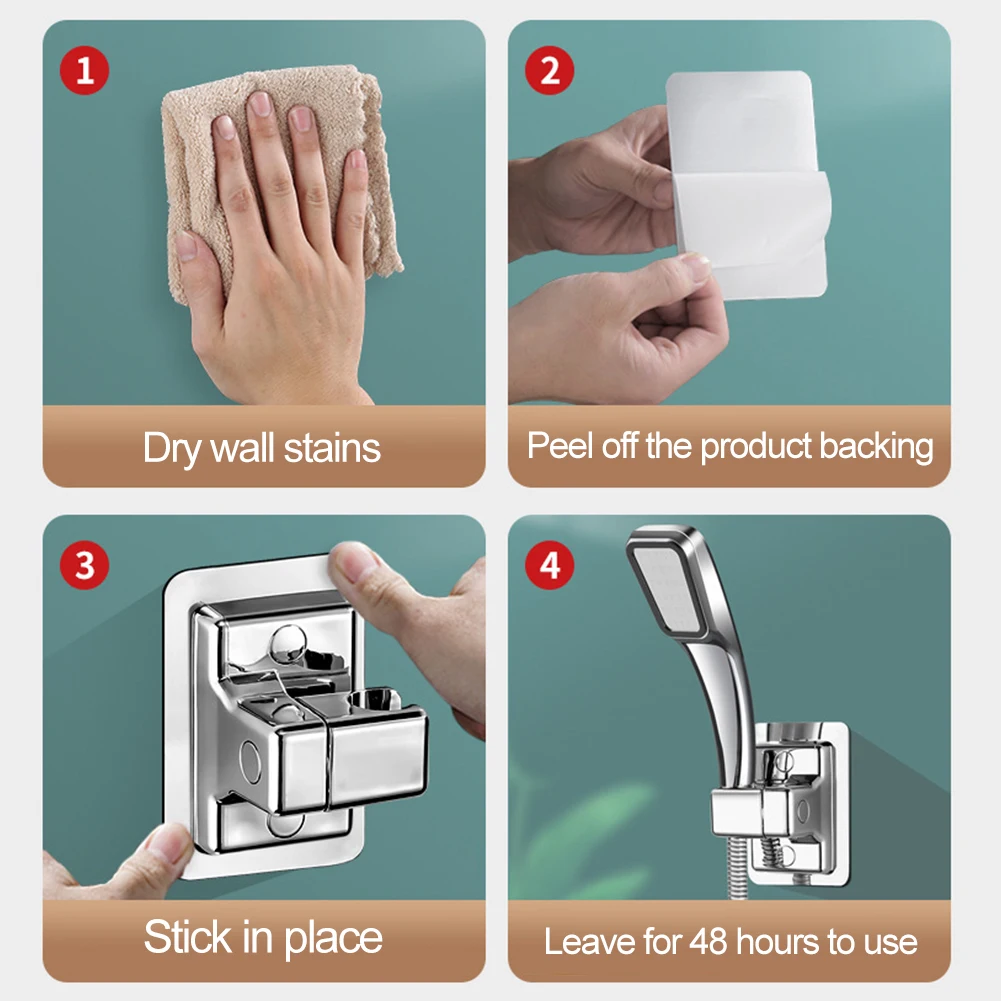 1
Dry wall stains

2
Peel off the product backing

3
Stick in place

4
Leave for 48 hours to use