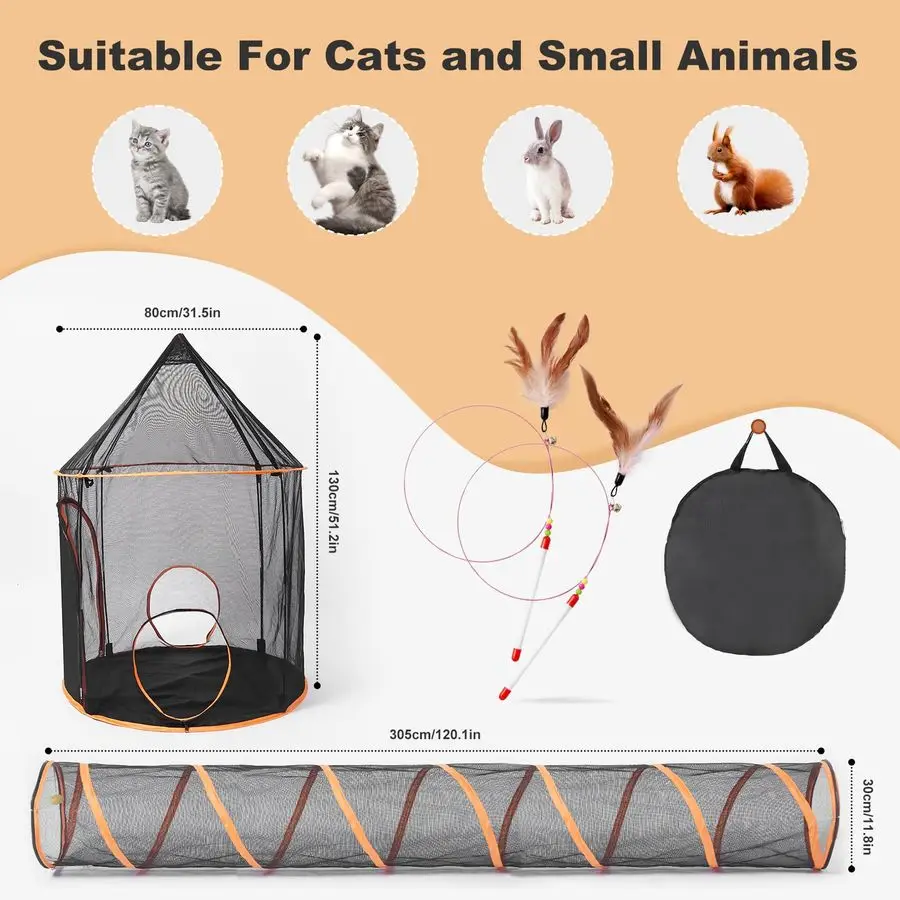 Suitable For Cats and Small Animals

80cm/31.5in

130cm/51.2in

305cm/120.1in

30cm/11.8in