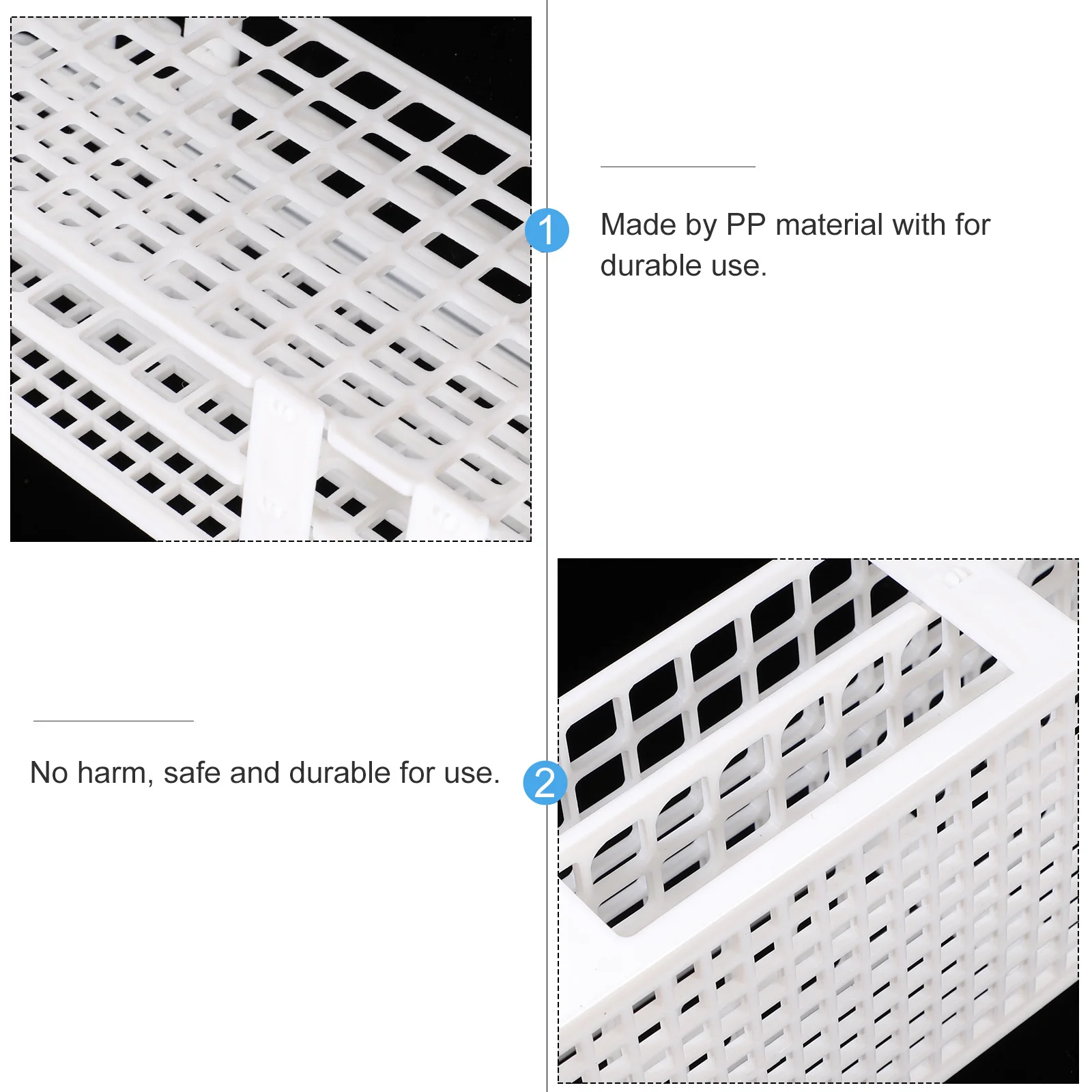 1

Made by PP material with for durable use.

No harm, safe and durable for use.

2