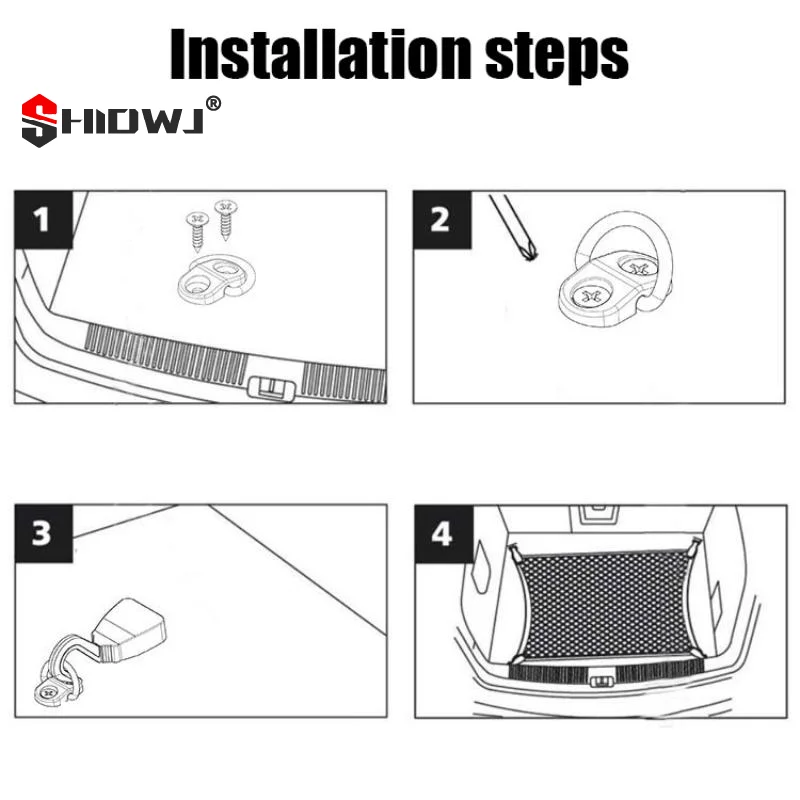 Installation steps

SHIDWJ®

1

2

3

4