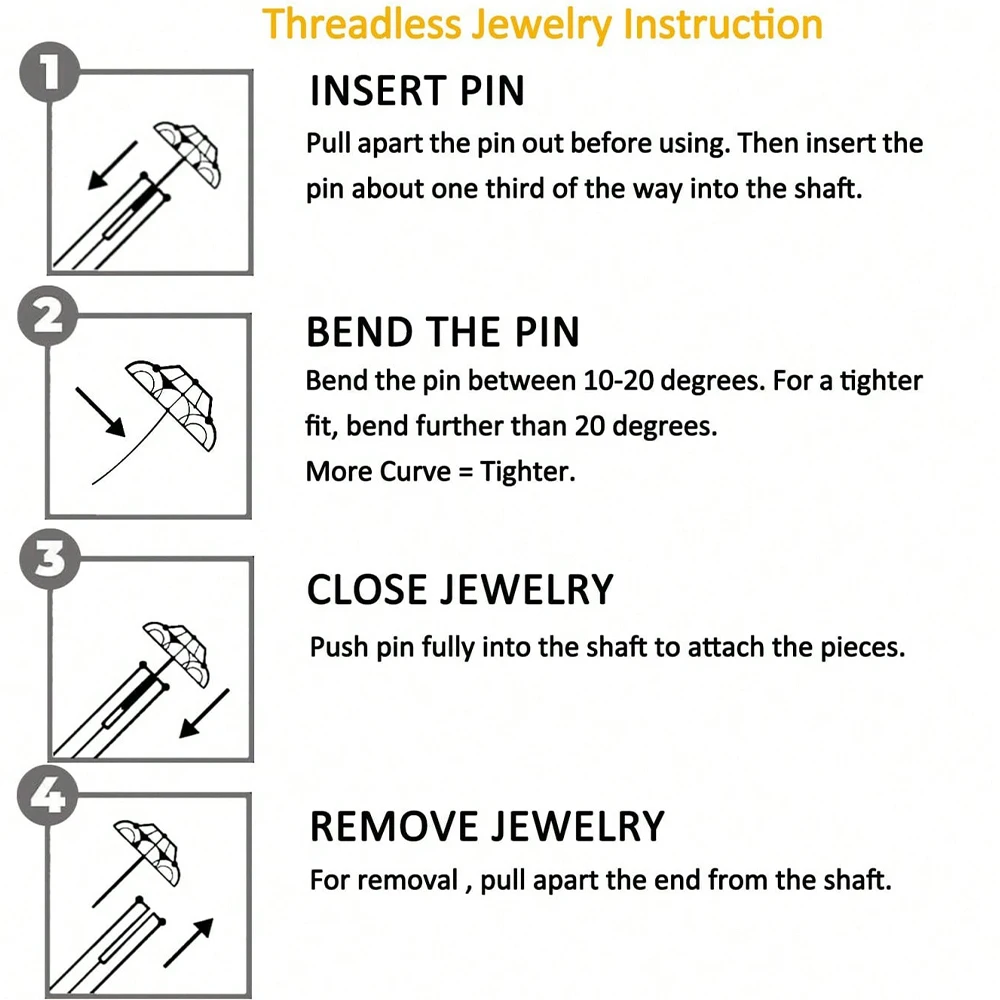 Threadless Jewelry Instruction

1

INSERT PIN

Pull apart the pin out before using. Then insert the pin about one third of the way into the shaft.

2

BEND THE PIN

Bend the pin between 10-20 degrees. For a tighter fit, bend further than 20 degrees.
More Curve = Tighter.

3

CLOSE JEWELRY

Push pin fully into the shaft to attach the pieces.

4

REMOVE JEWELRY

For removal , pull apart the end from the shaft.