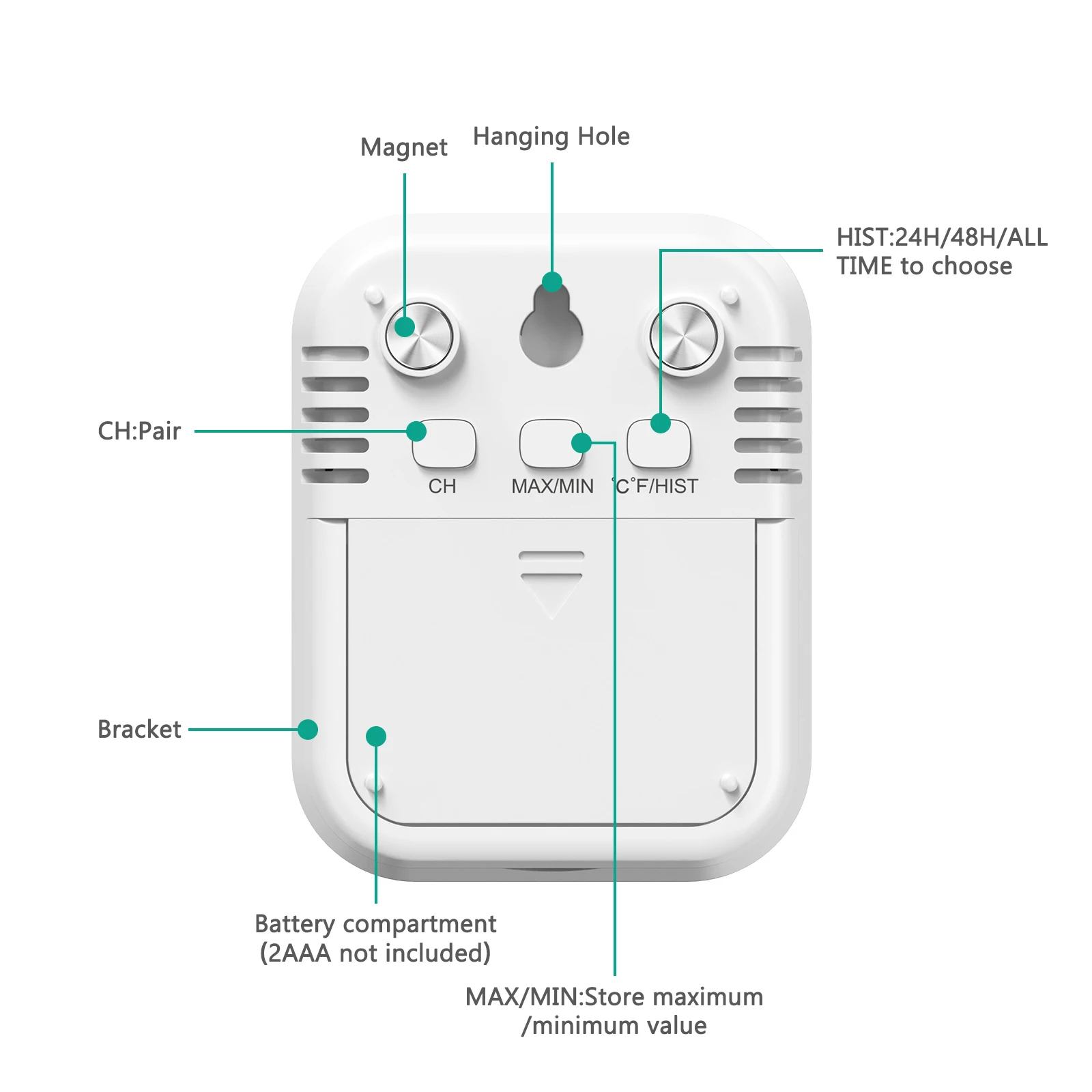 Magnet

Hanging Hole

HIST:24H/48H/ALL TIME to choose

CH:Pair

CH

MAX/MIN

°C°F/HIST

Bracket

Battery compartment (2AAA not included)

MAX/MIN:Store maximum /minimum value