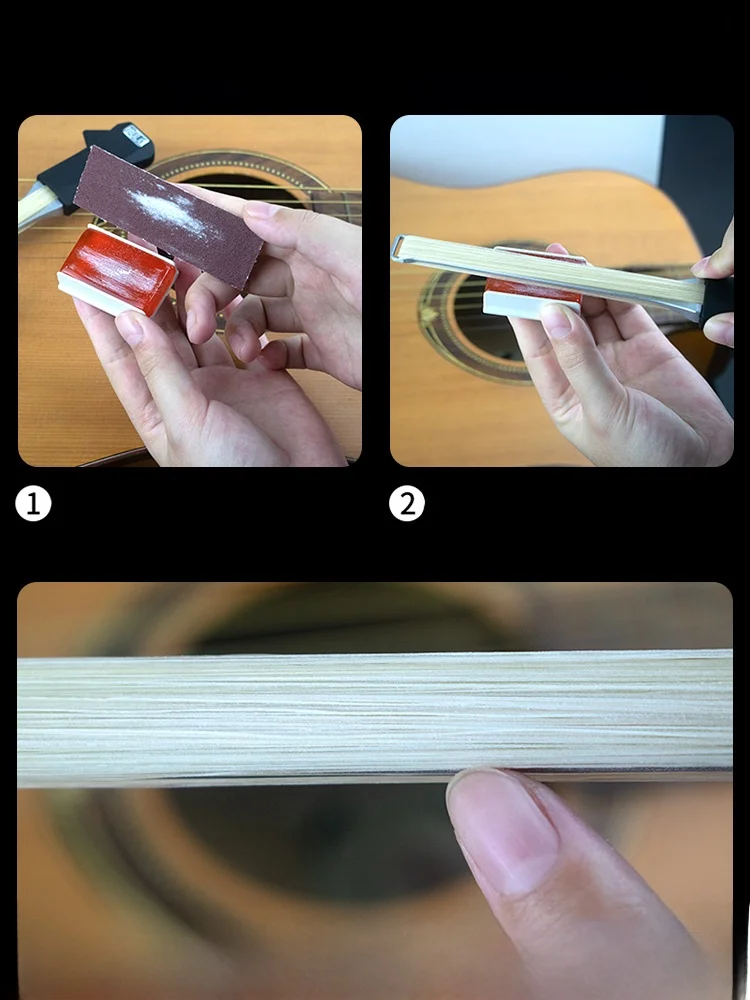 1

2