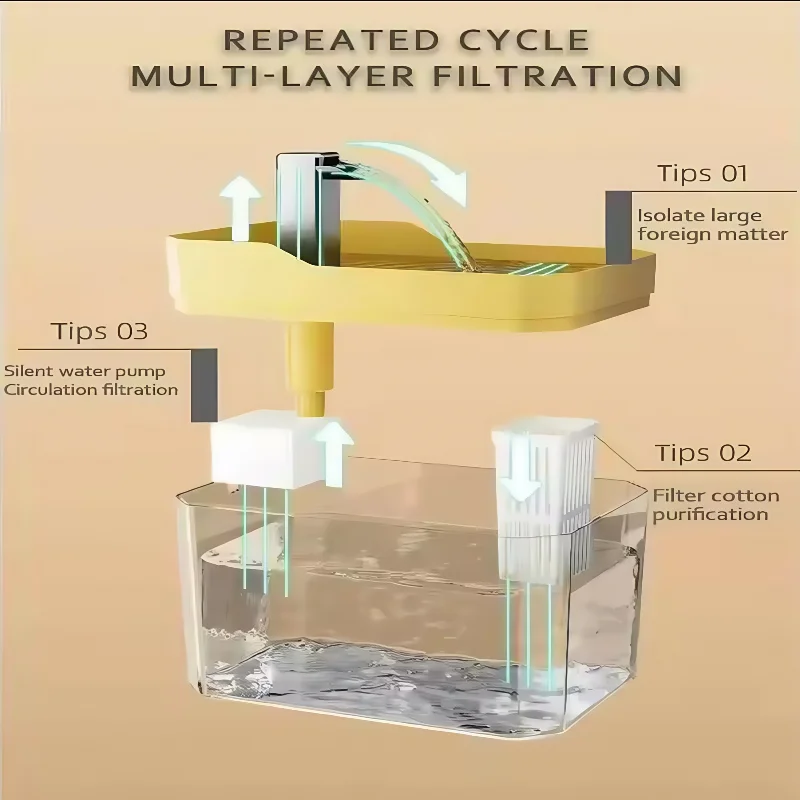 REPEATED CYCLE
MULTI-LAYER FILTRATION

Tips 01
Isolate large foreign matter

Tips 03
Silent water pump
Circulation filtration

Tips 02
Filter cotton purification