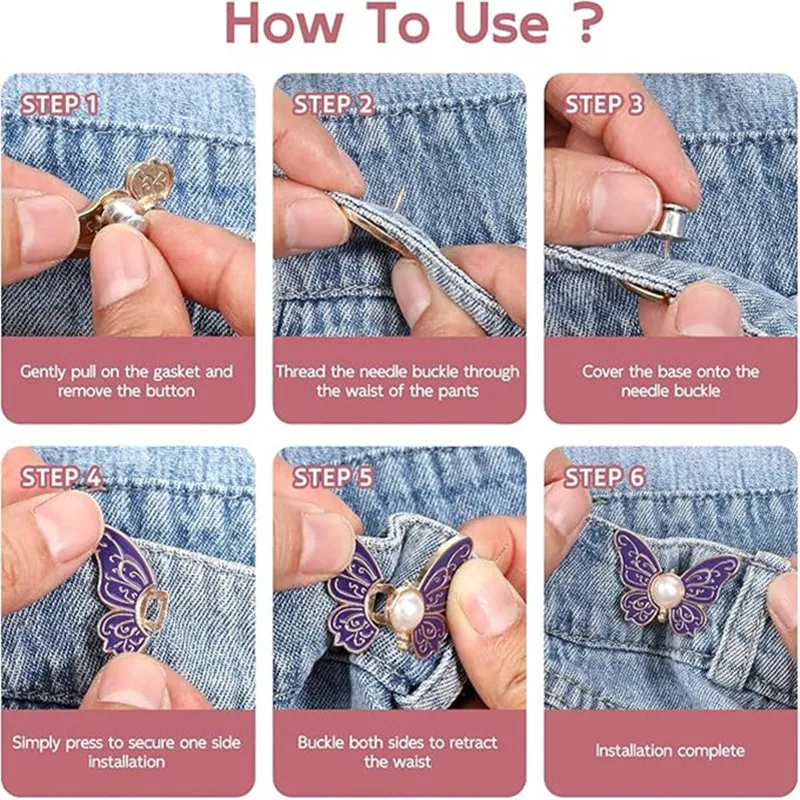 How To Use ?

STEP 1

Gently pull on the gasket and remove the button

STEP 2

Thread the needle buckle through the waist of the pants

STEP 3

Cover the base onto the needle buckle

STEP 4

Simply press to secure one side installation

STEP 5

Buckle both sides to retract the waist

STEP 6

Installation complete