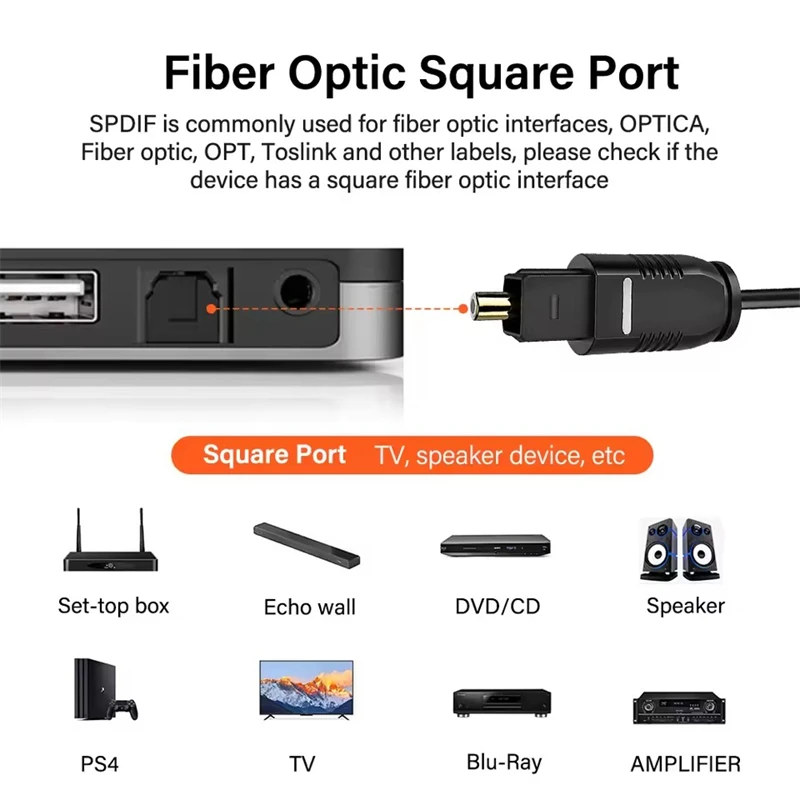 Fiber Optic Square Port

SPDIF is commonly used for fiber optic interfaces, OPTICA, Fiber optic, OPT, Toslink and other labels, please check if the device has a square fiber optic interface

Square Port TV, speaker device, etc

Set-top box

Echo wall

DVD/CD

Speaker

PS4

TV

Blu-Ray

AMPLIFIER