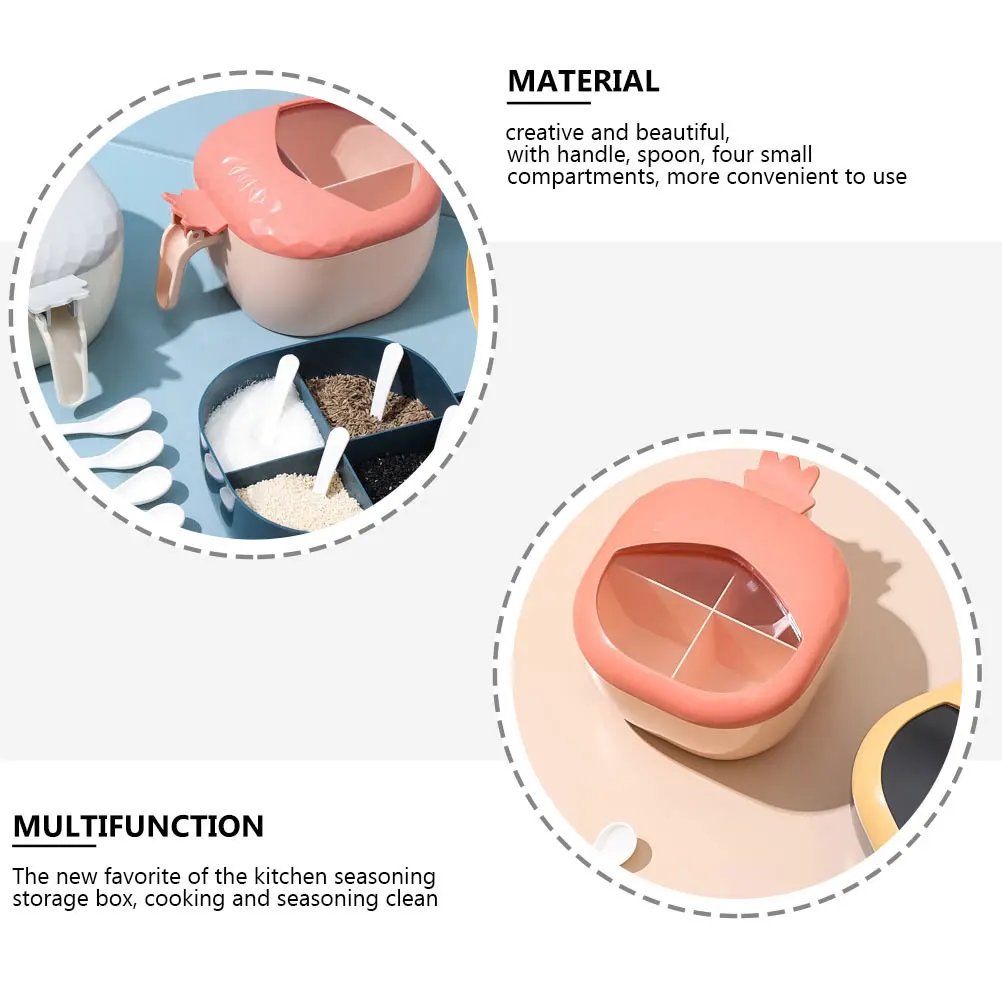 MATERIAL

creative and beautiful, with handle, spoon, four small compartments, more convenient to use

MULTIFUNCTION

The new favorite of the kitchen seasoning storage box, cooking and seasoning clean