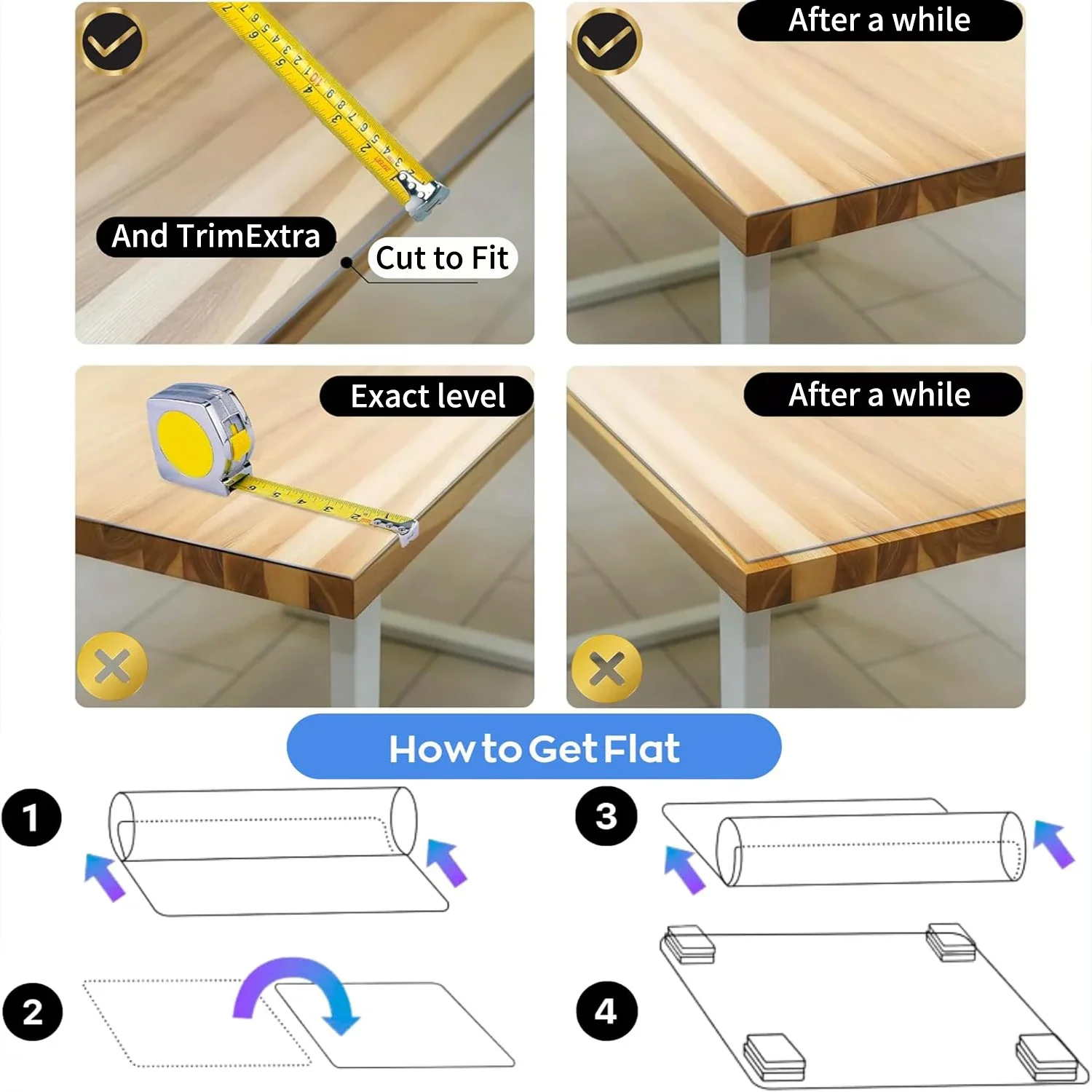 And TrimExtra

Cut to Fit

After a while

Exact level

After a while

How to Get Flat

1

2

3

4