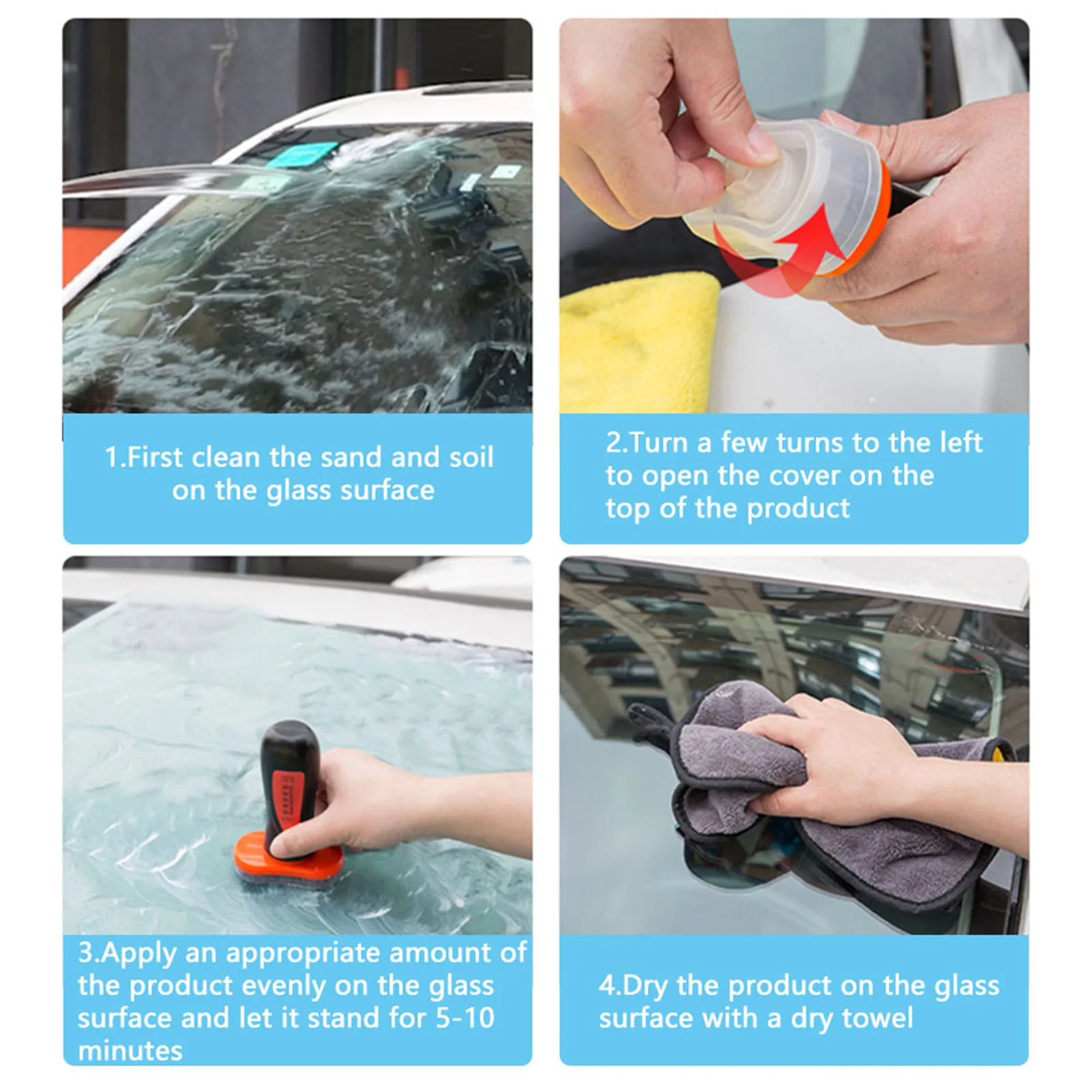 1.First clean the sand and soil on the glass surface

2.Turn a few turns to the left to open the cover on the top of the product

3.Apply an appropriate amount of the product evenly on the glass surface and let it stand for 5-10 minutes

4.Dry the product on the glass surface with a dry towel