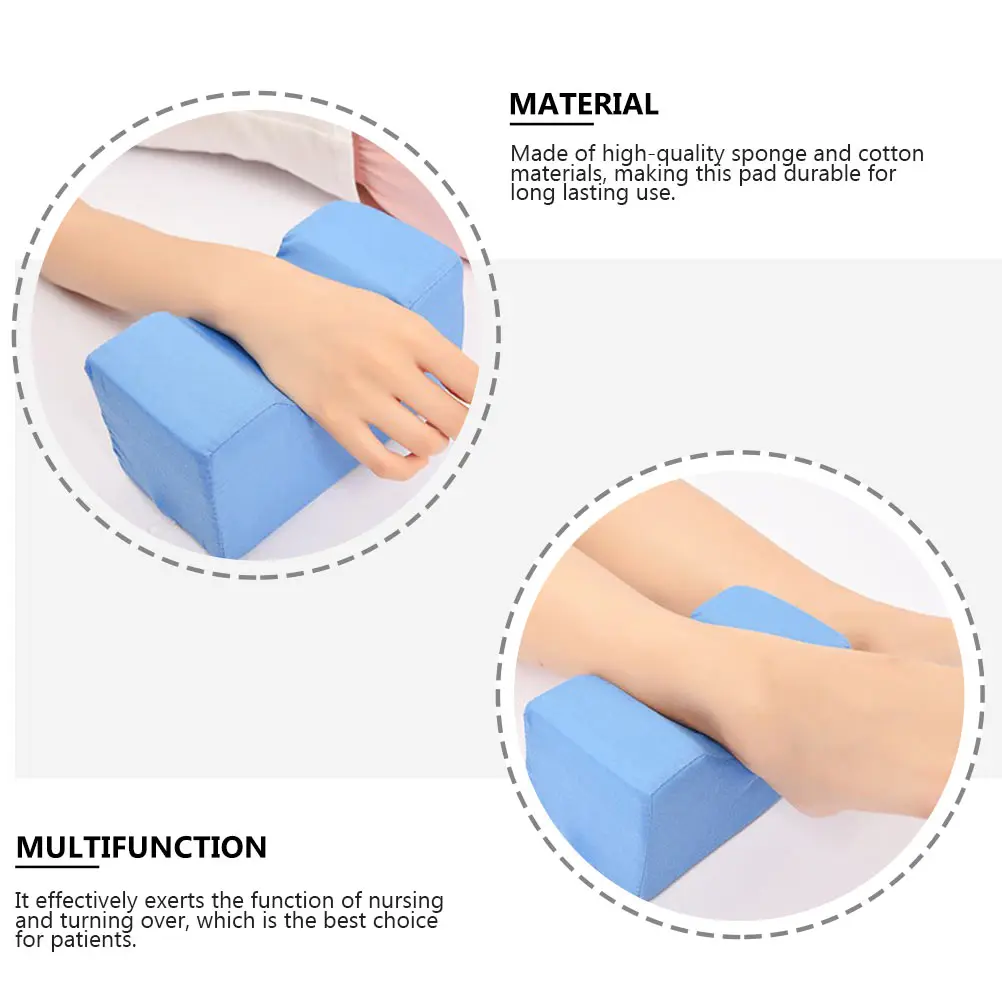 MATERIAL

Made of high-quality sponge and cotton materials, making this pad durable for long lasting use.

MULTIFUNCTION

It effectively exerts the function of nursing and turning over, which is the best choice for patients.