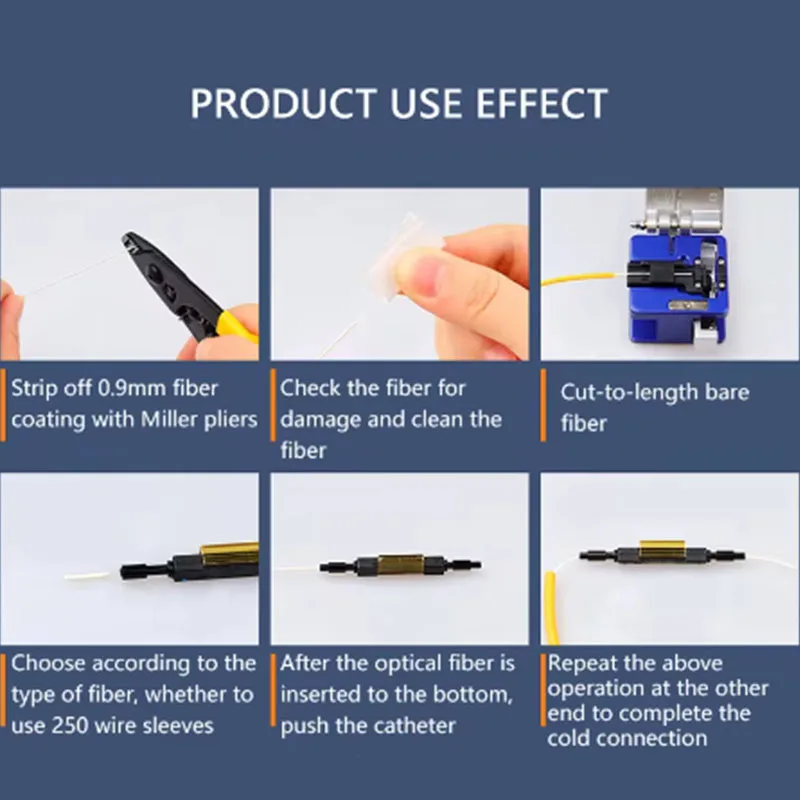 PRODUCT USE EFFECT

Strip off 0.9mm fiber coating with Miller pliers

Check the fiber for damage and clean the fiber

Cut-to-length bare fiber

Choose according to the type of fiber, whether to use 250 wire sleeves

After the optical fiber is inserted to the bottom, push the catheter

Repeat the above operation at the other end to complete the cold connection