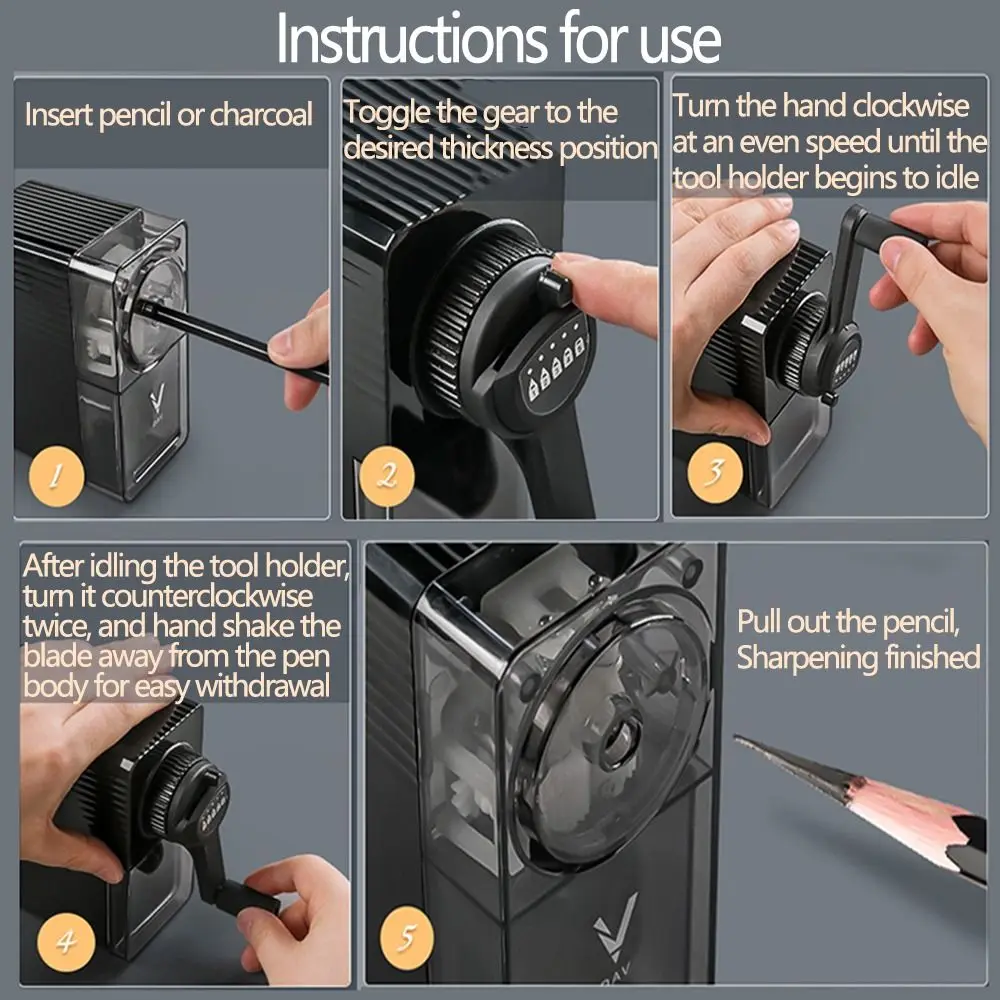 Instructions for use

Insert pencil or charcoal

1

Toggle the gear to the desired thickness position

2

Turn the hand clockwise at an even speed until the tool holder begins to idle

3

After idling the tool holder, turn it counterclockwise twice, and hand shake the blade away from the pen body for easy withdrawal

4

5

Pull out the pencil, Sharpening finished