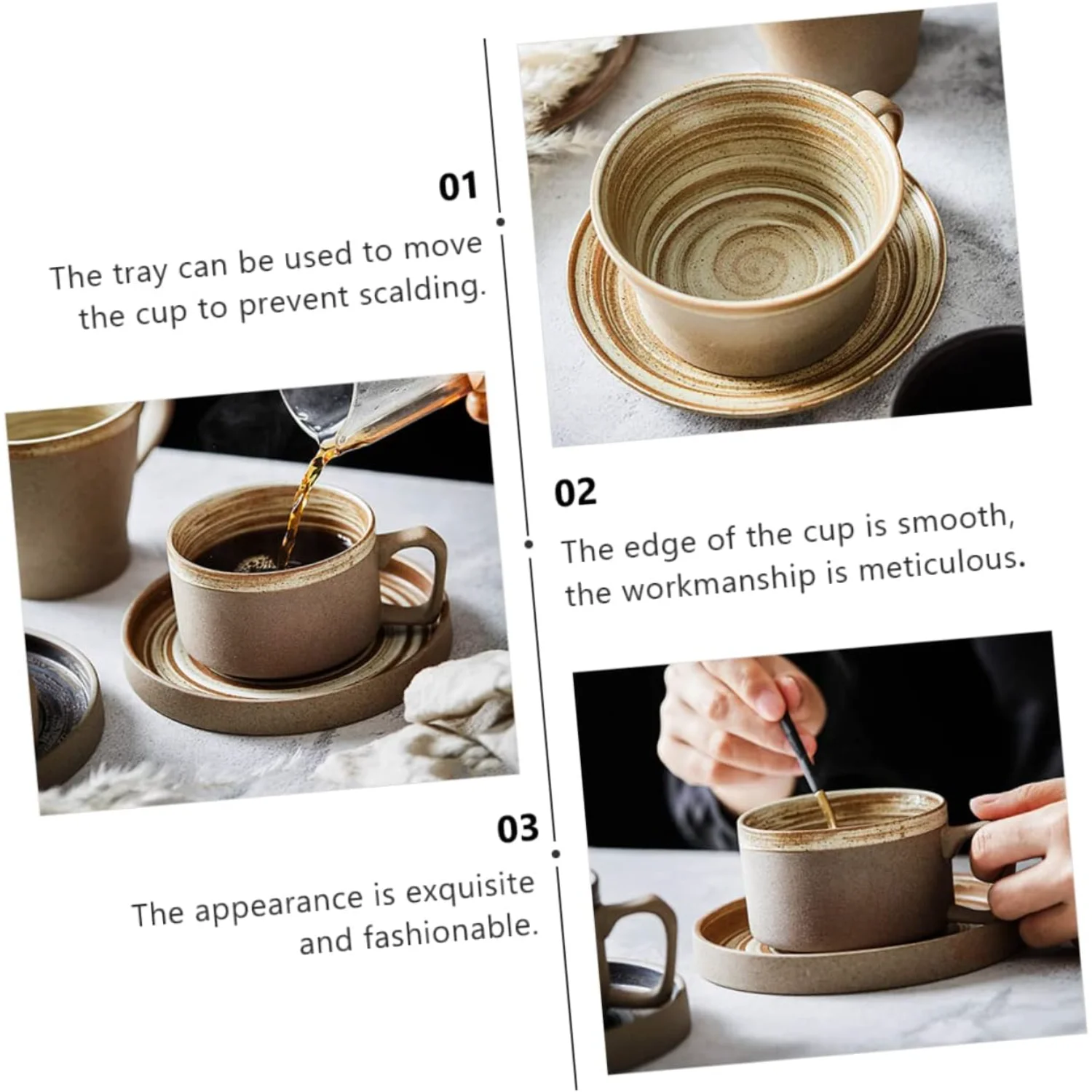 01

The tray can be used to move the cup to prevent scalding.

02

The edge of the cup is smooth, the workmanship is meticulous.

03

The appearance is exquisite and fashionable.