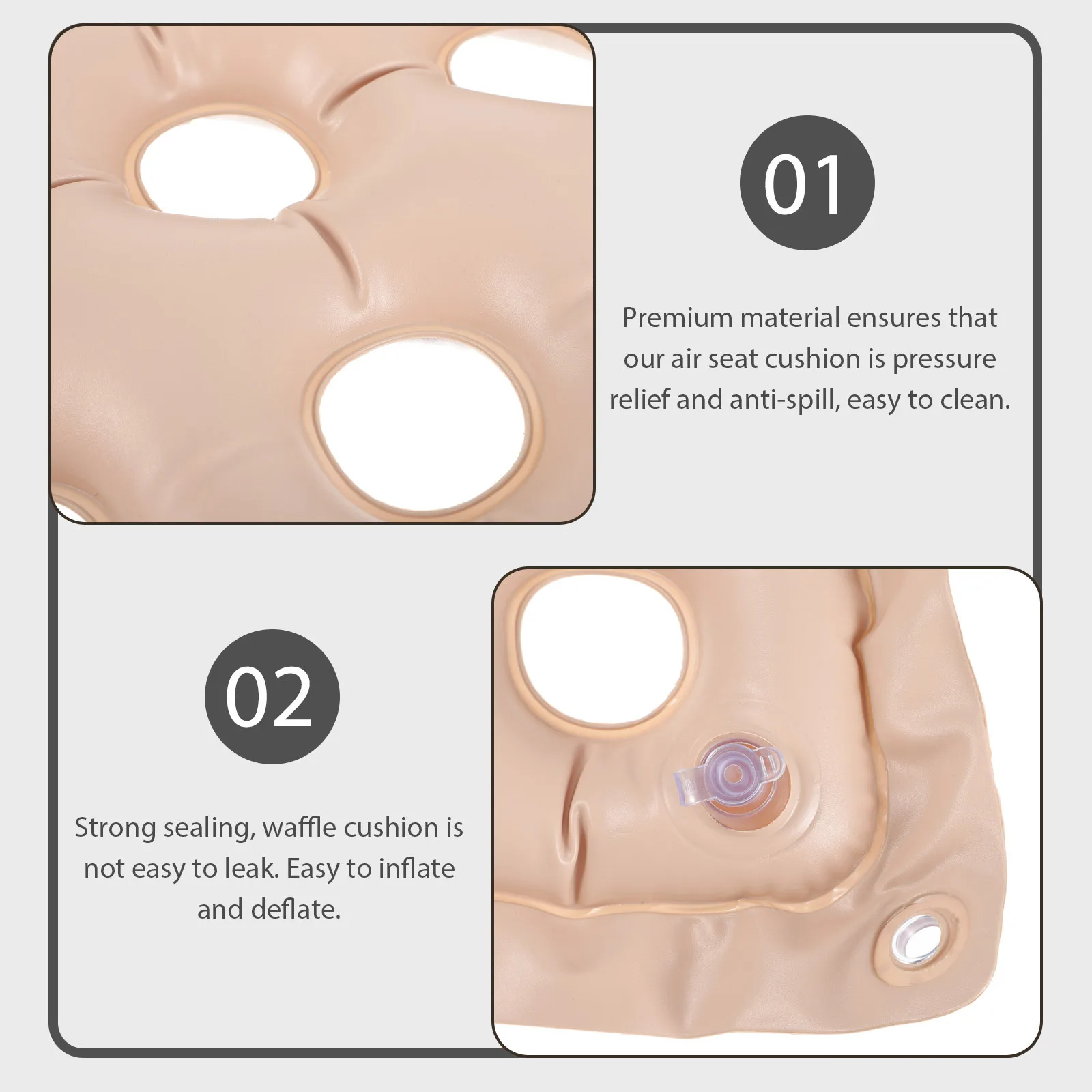 01

Premium material ensures that our air seat cushion is pressure relief and anti-spill, easy to clean.

02

Strong sealing, waffle cushion is not easy to leak. Easy to inflate and deflate.