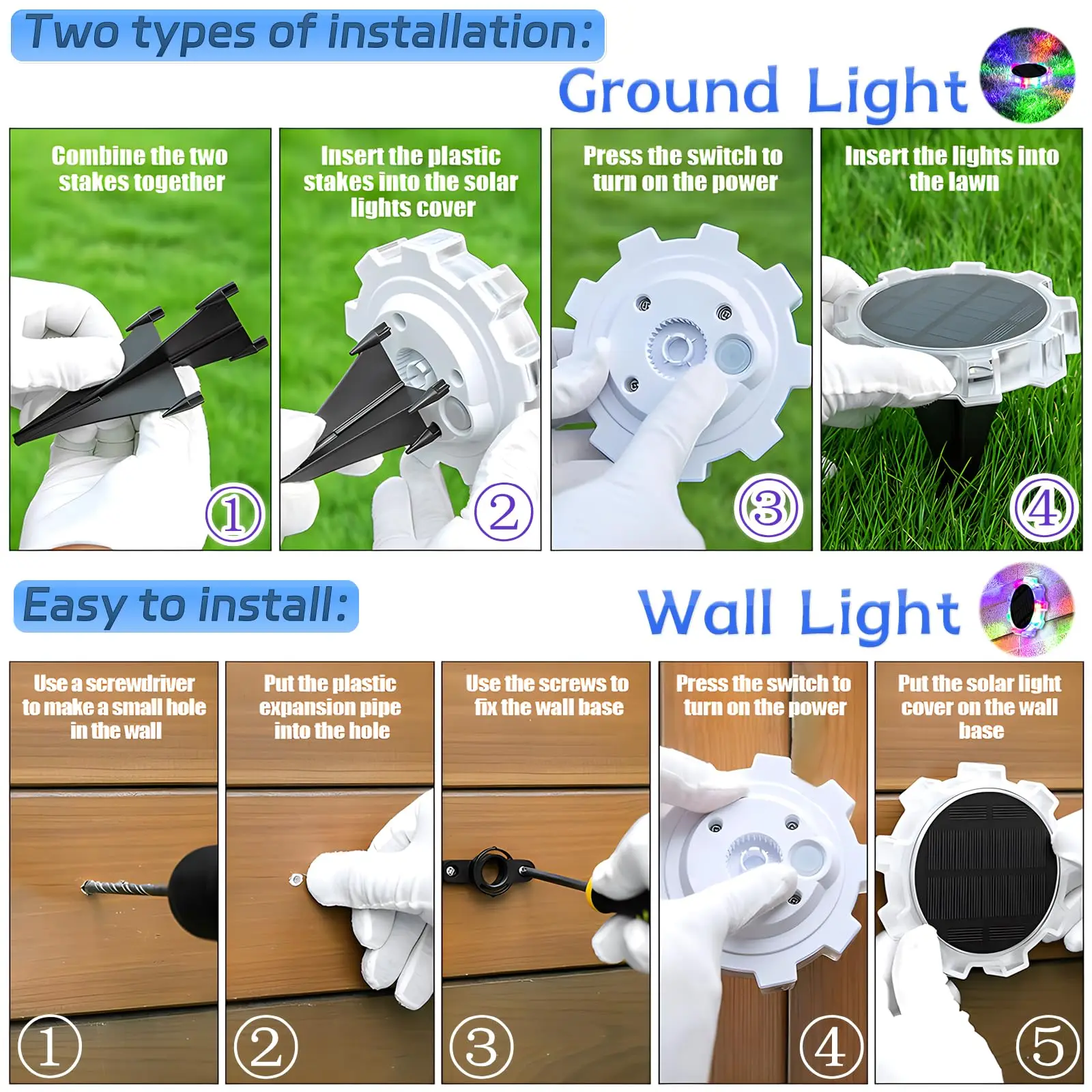 Two types of installation:

Ground Light

Combine the two stakes together
①

Insert the plastic stakes into the solar lights cover
②

Press the switch to turn on the power
③

Insert the lights into the lawn
④

Easy to install:

Wall Light

Use a screwdriver to make a small hole in the wall
①

Put the plastic expansion pipe into the hole
②

Use the screws to fix the wall base
③

Press the switch to turn on the power
④

Put the solar light cover on the wall base
⑤